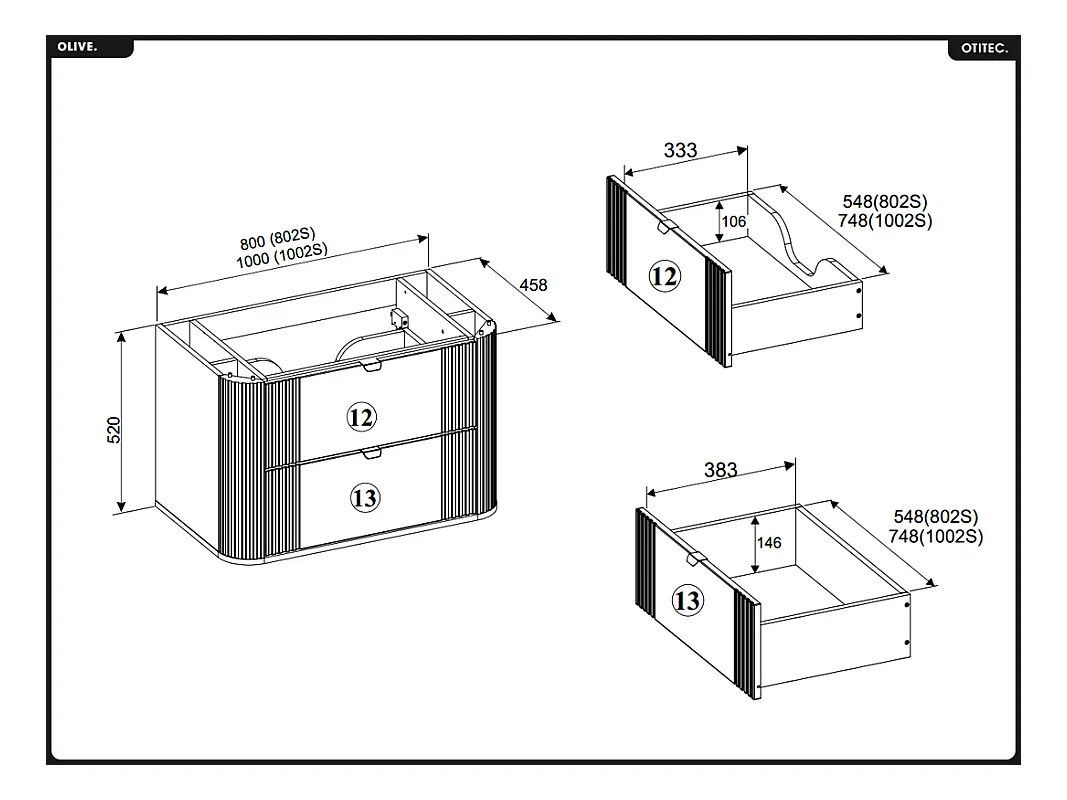 OLIVE.

OTITEC.

800 (802S)
1000 (1002S)

458

520

12

13

333

106

548(802S)
748(1002S)

12

383

146

548(802S)
748(1002S)

13