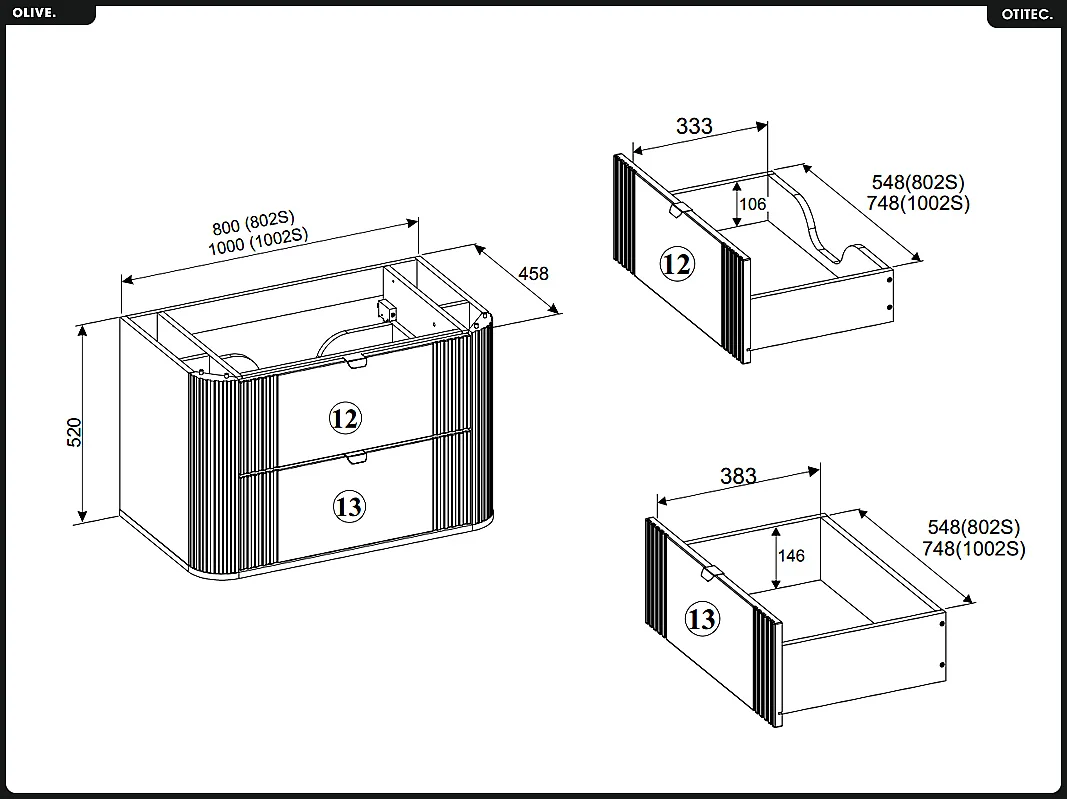 OLIVE.

OTITEC.

800 (802S)
1000 (1002S)

458

520

12

13

333

106

548(802S)
748(1002S)

12

383

146

548(802S)
748(1002S)

13