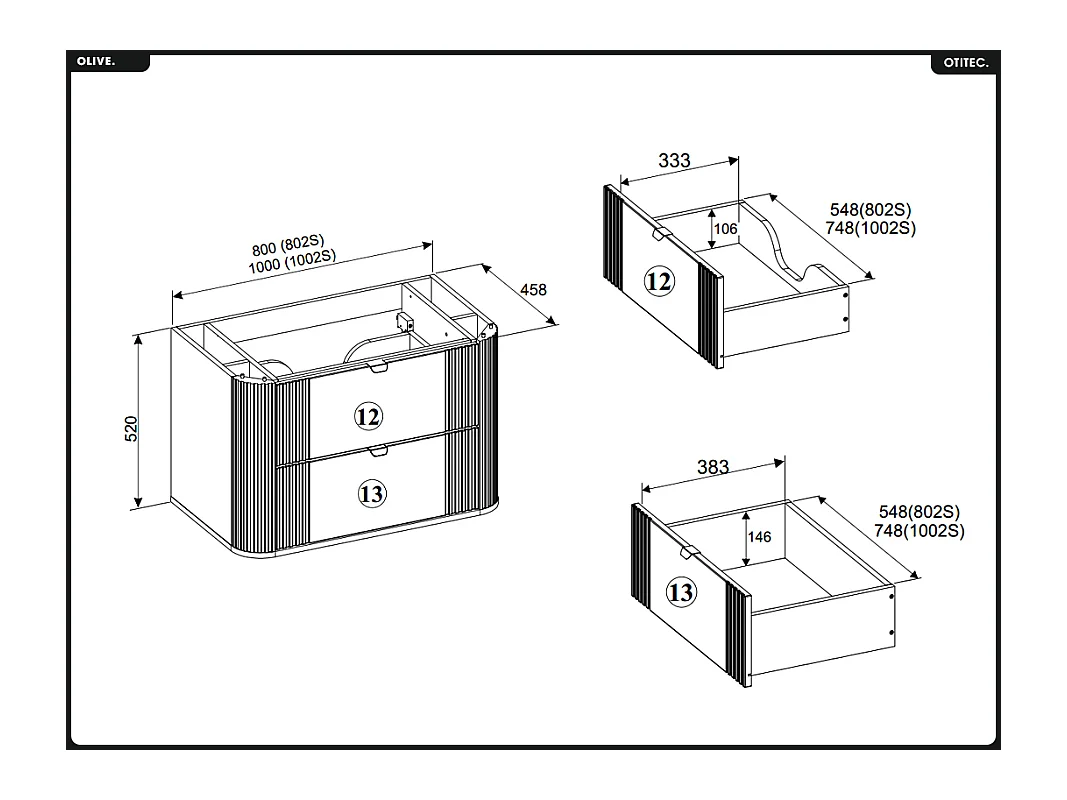 OLIVE.

OTITEC.

800 (802S)
1000 (1002S)

458

520

12

13

333

106

548(802S)
748(1002S)

12

383

146

548(802S)
748(1002S)

13