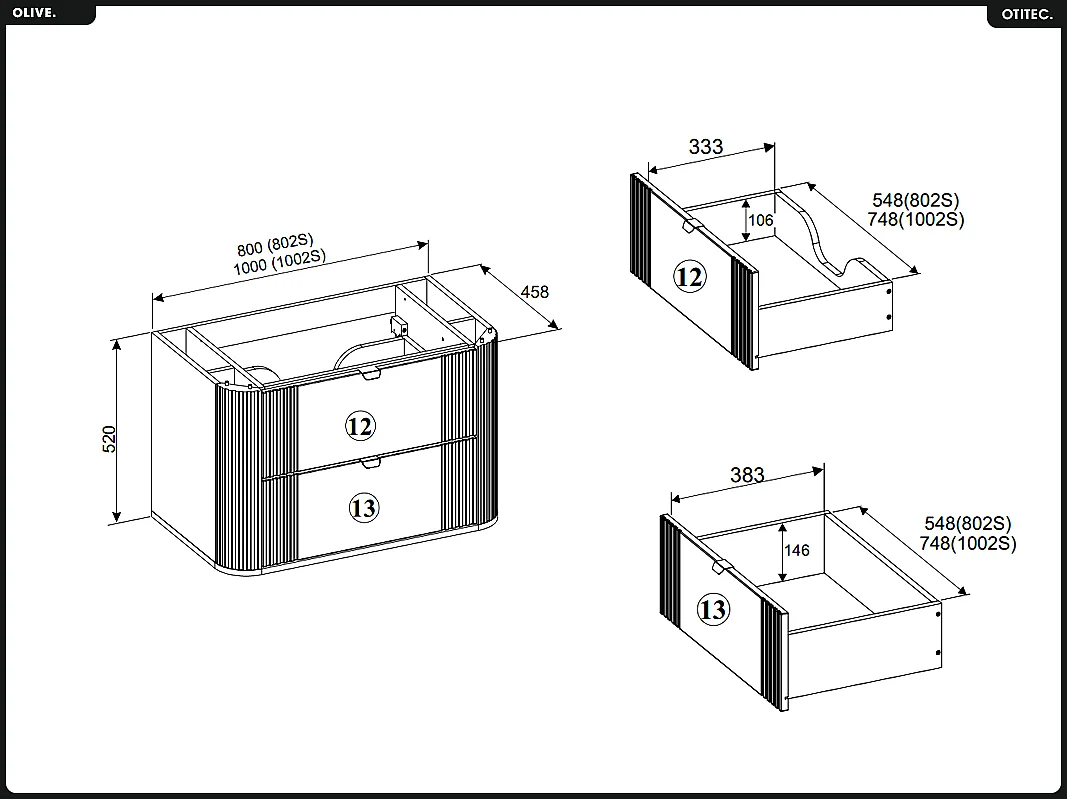 OLIVE.

OTITEC.

800 (802S)
1000 (1002S)

458

520

12

13

333

106

548(802S)
748(1002S)

12

383

146

548(802S)
748(1002S)

13