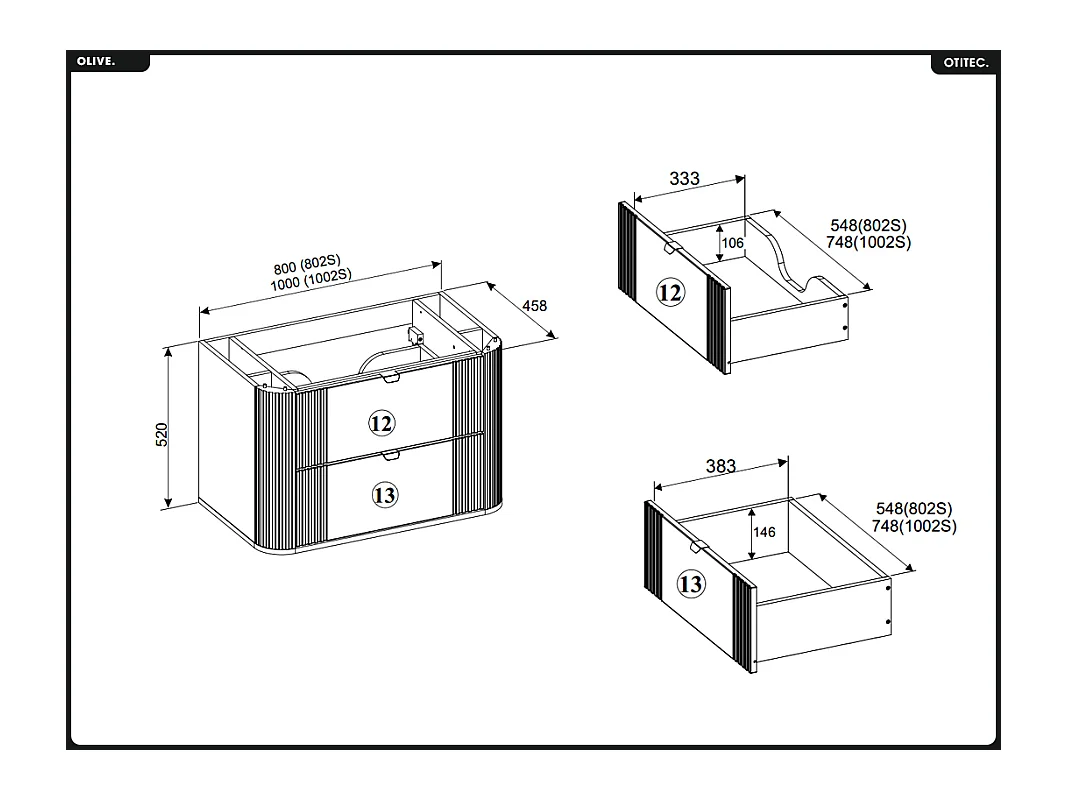 OLIVE.

OTITEC.

800 (802S)
1000 (1002S)

458

520

12

13

333

106

548(802S)
748(1002S)

12

383

146

548(802S)
748(1002S)

13