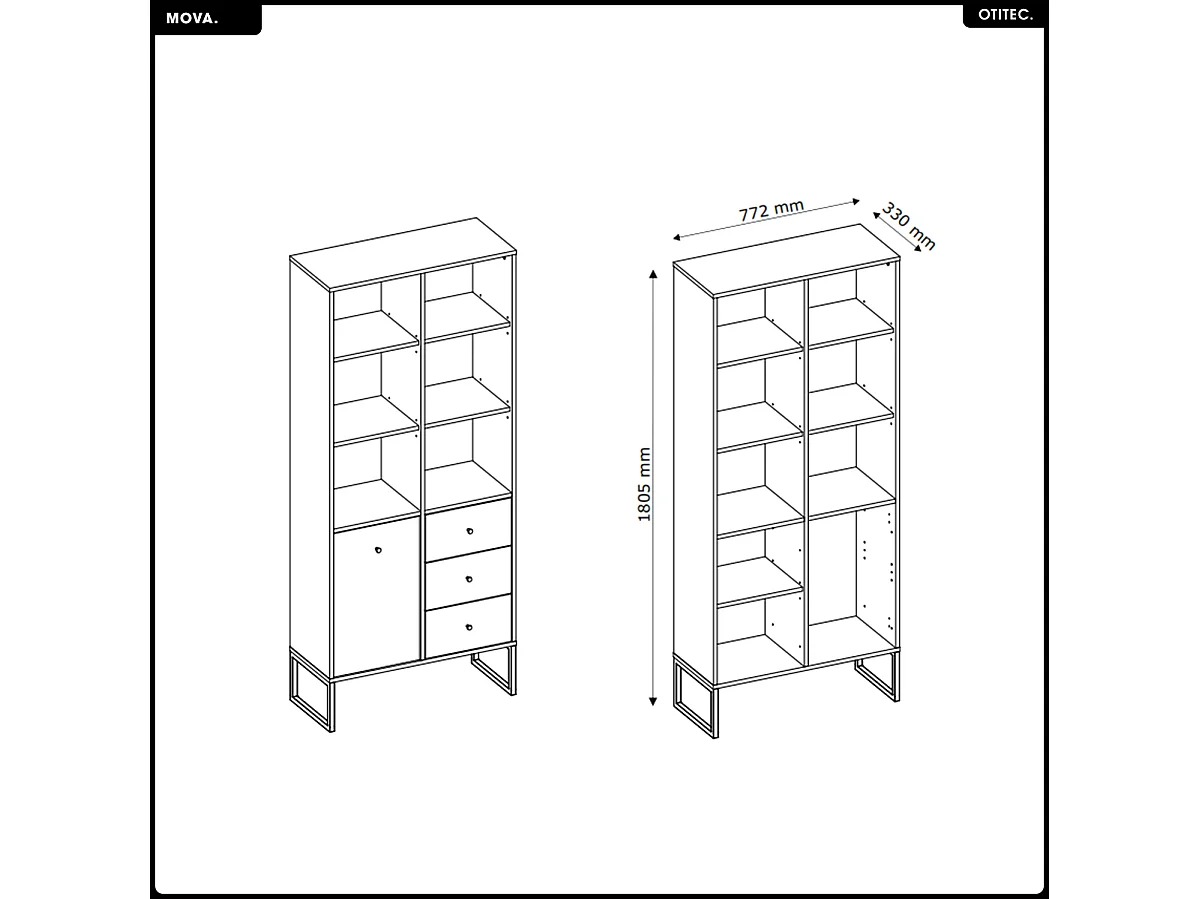 MOVA.

OTITEC.

772 mm

330 mm

1805 mm