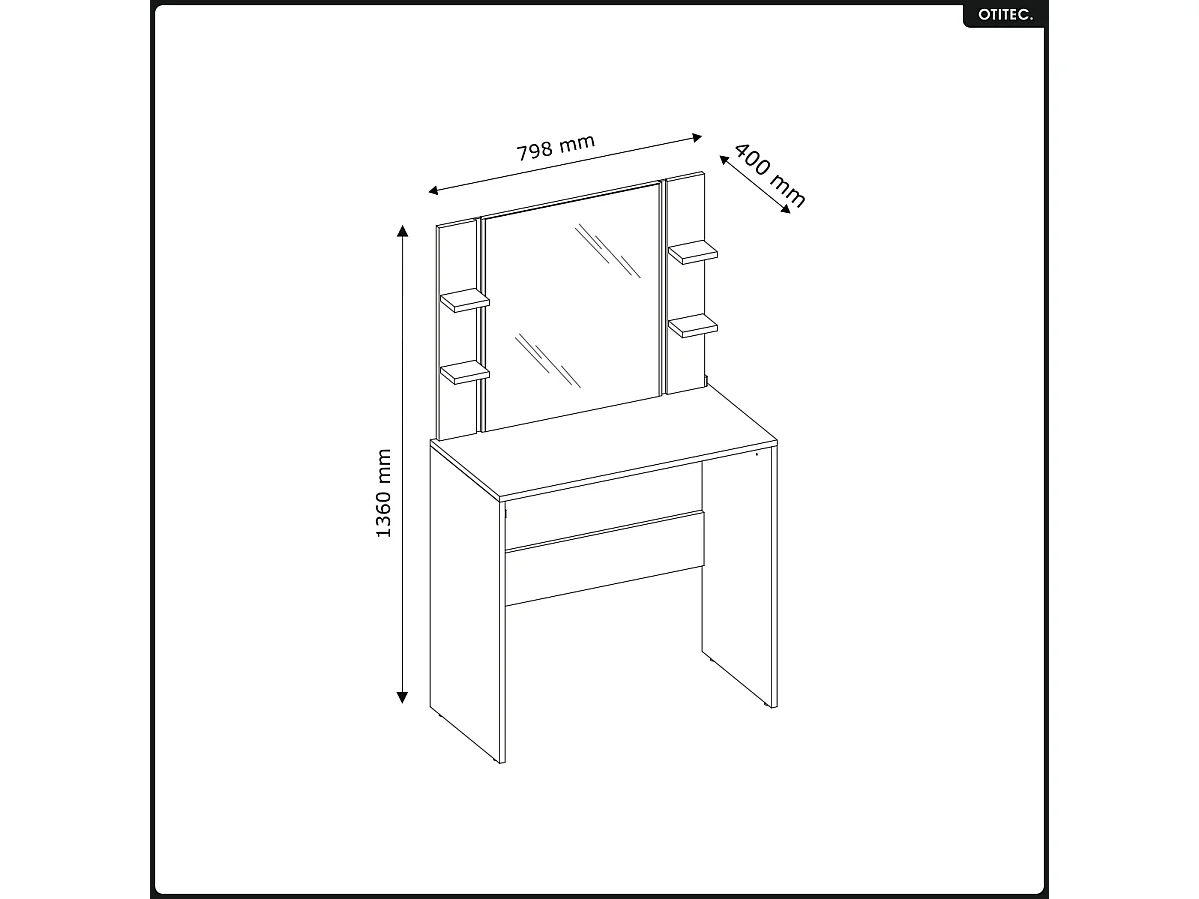 OTITEC.

798 mm

400 mm

1360 mm