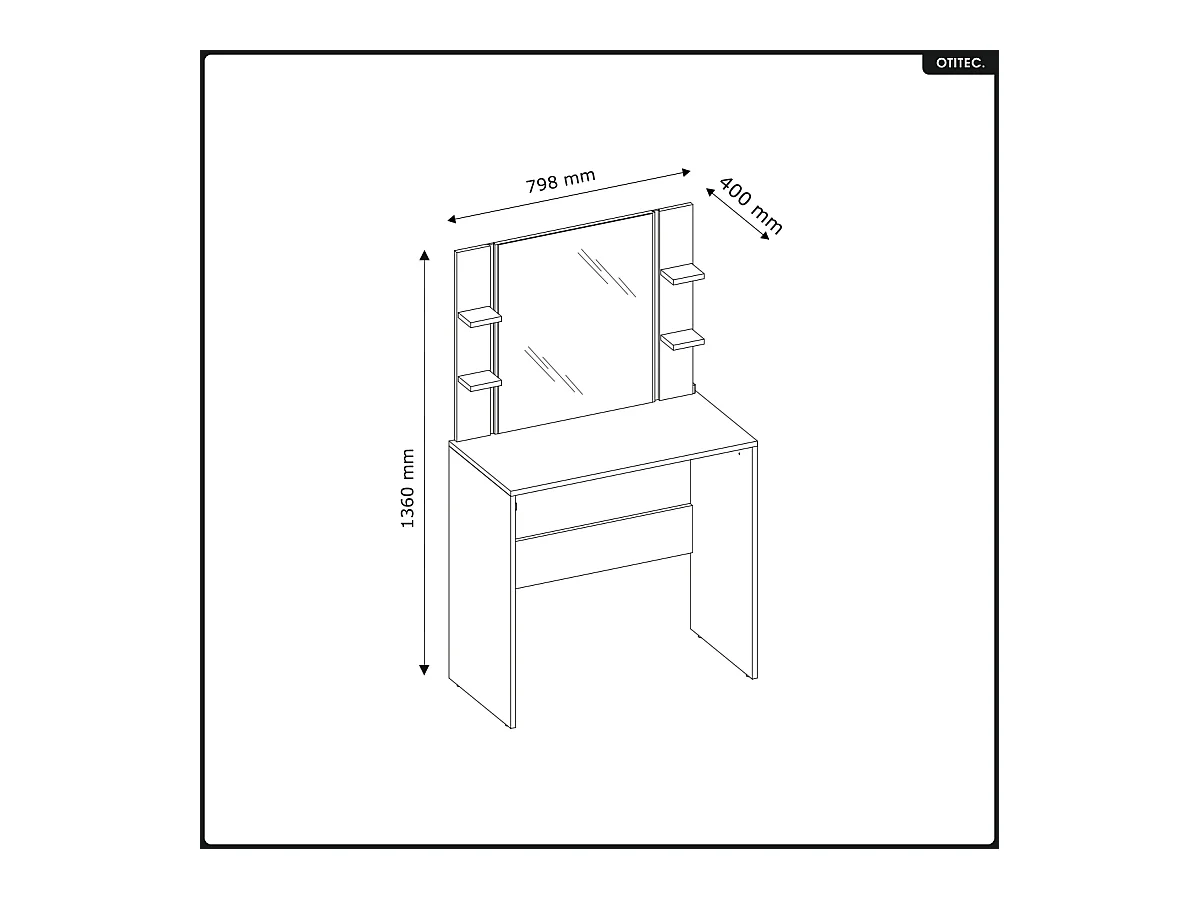 OTITEC.

798 mm

400 mm

1360 mm