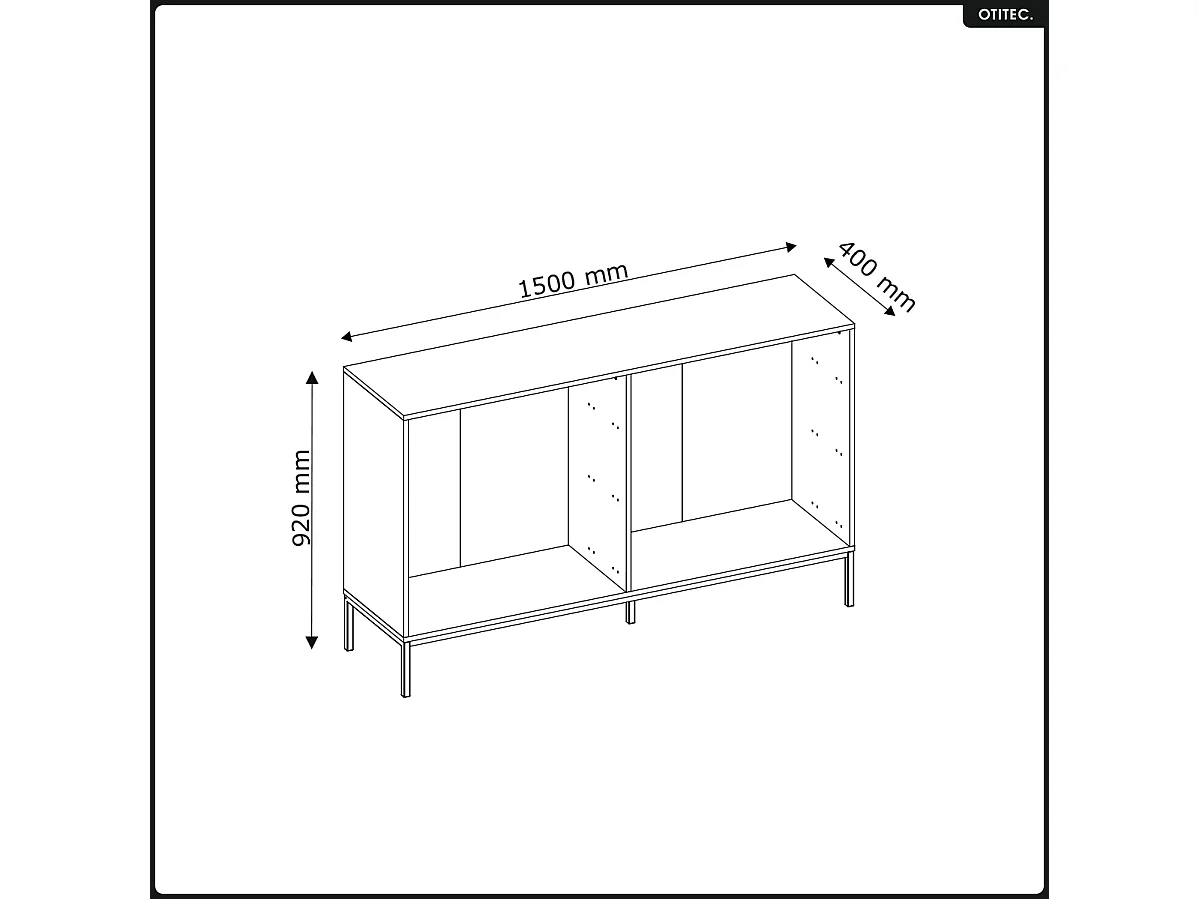 OTITEC.

1500 mm

400 mm

920 mm