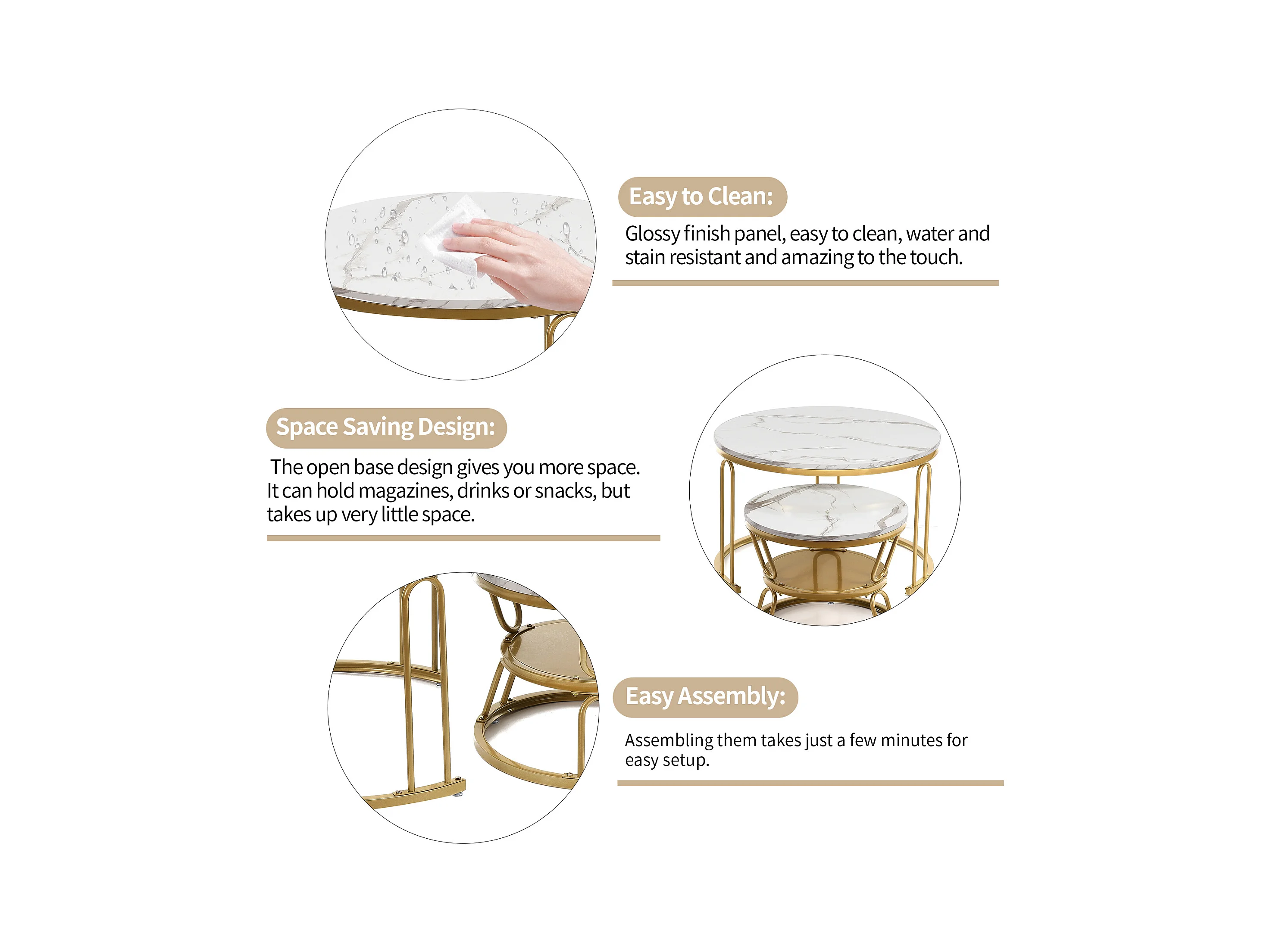 Easy to Clean:

Glossy finish panel, easy to clean, water and stain resistant and amazing to the touch.

Space Saving Design:

The open base design gives you more space. It can hold magazines, drinks or snacks, but takes up very little space.

Easy Assembly:

Assembling them takes just a few minutes for easy setup.