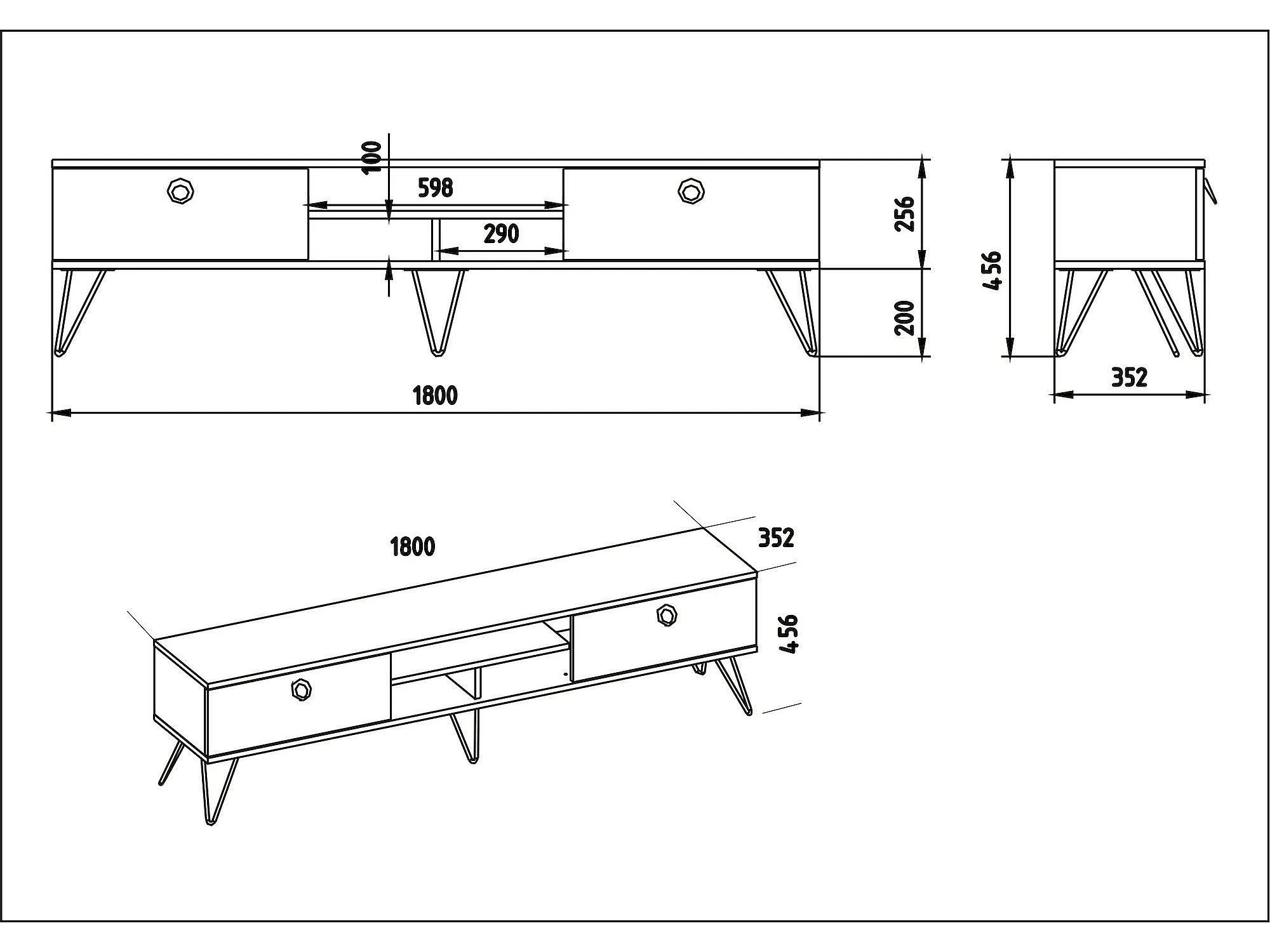 100
598
290
256
200
456
1800
352
1800
352
456