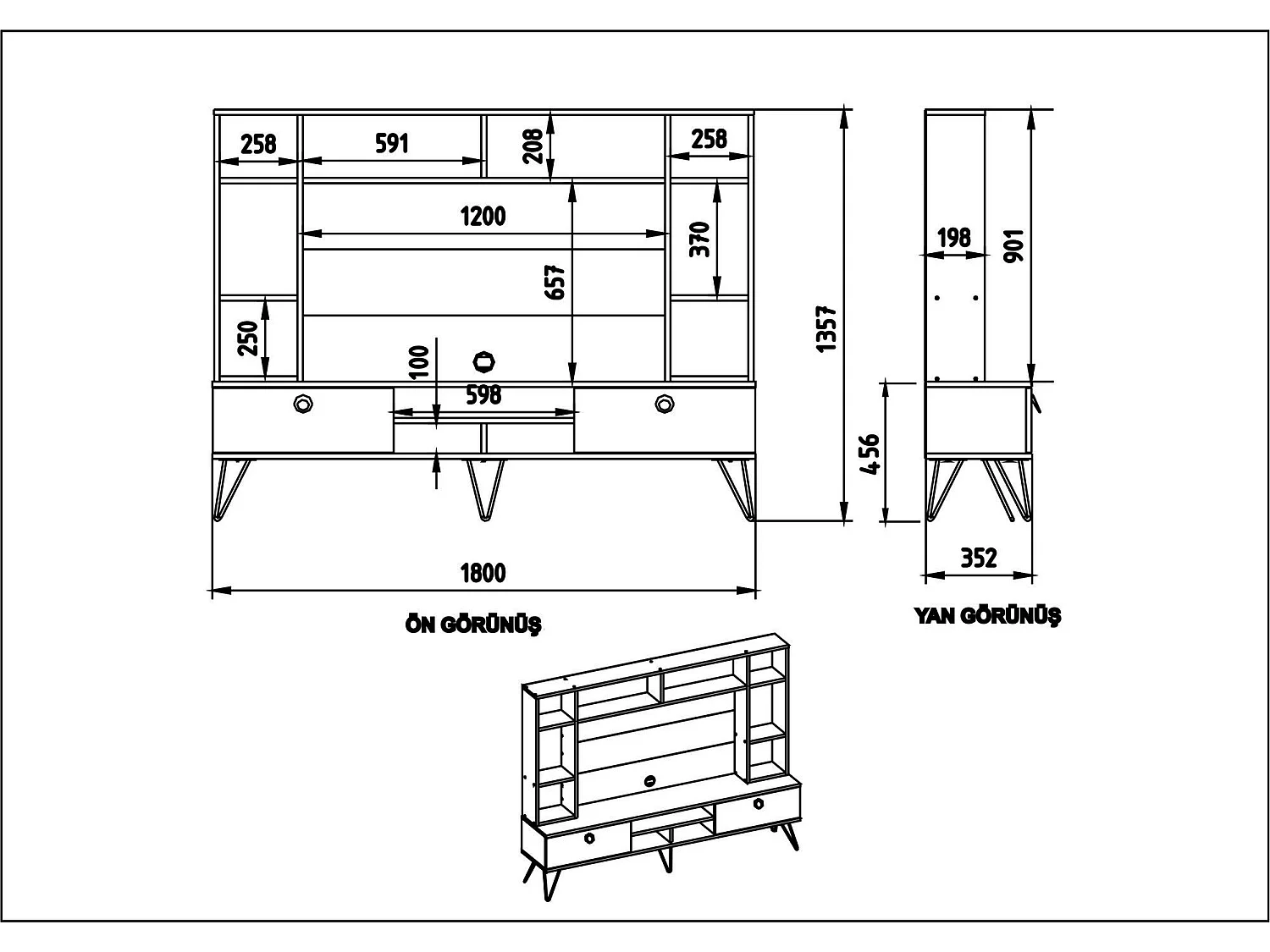 258
591
208
258
1200
370
657
250
100
598
1357
1800
ÖN GÖRÜNÜŞ
198
901
456
352
YAN GÖRÜNÜŞ