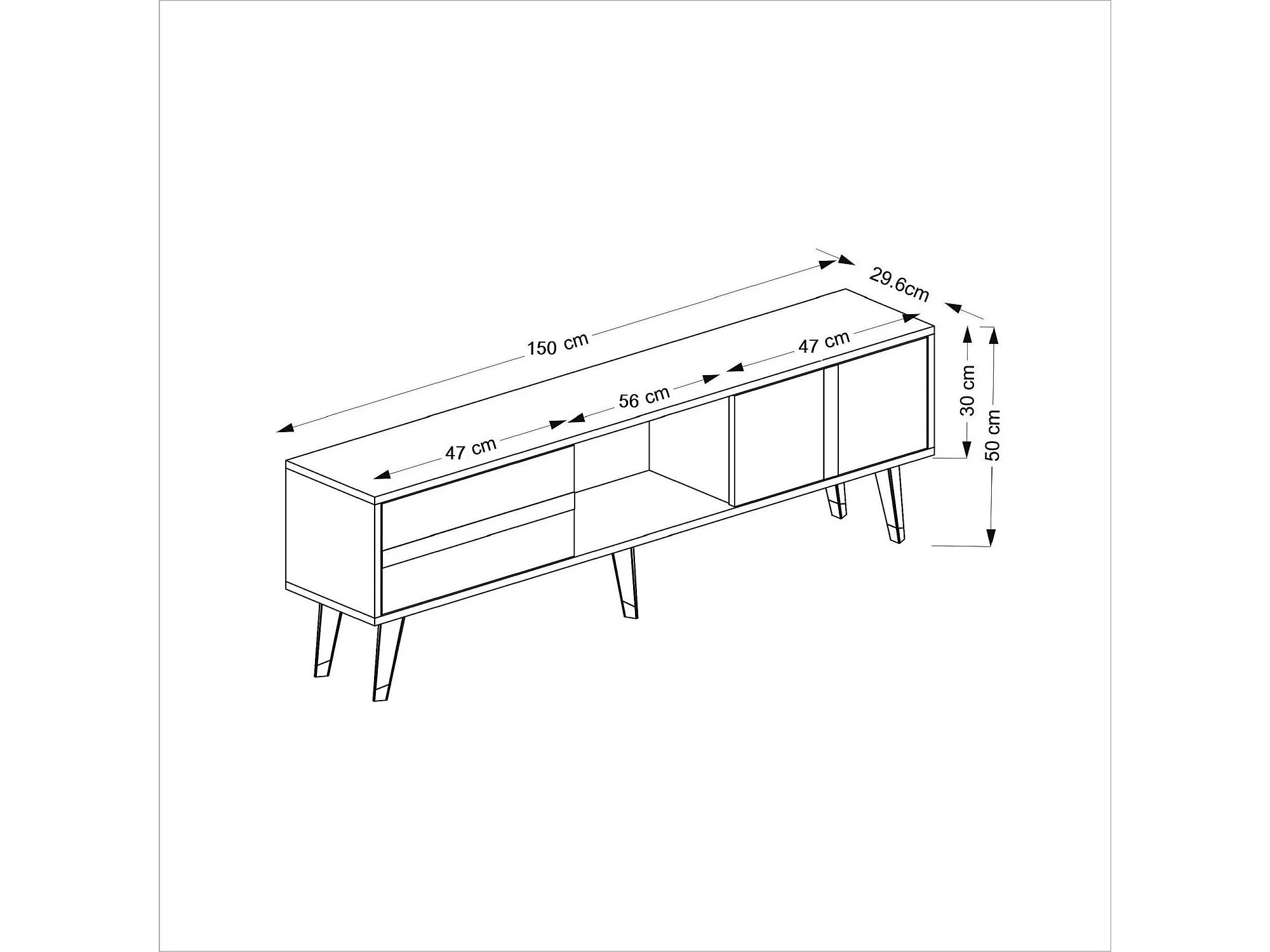 150 cm
29.6cm
47 cm
56 cm
47 cm
30 cm
50 cm