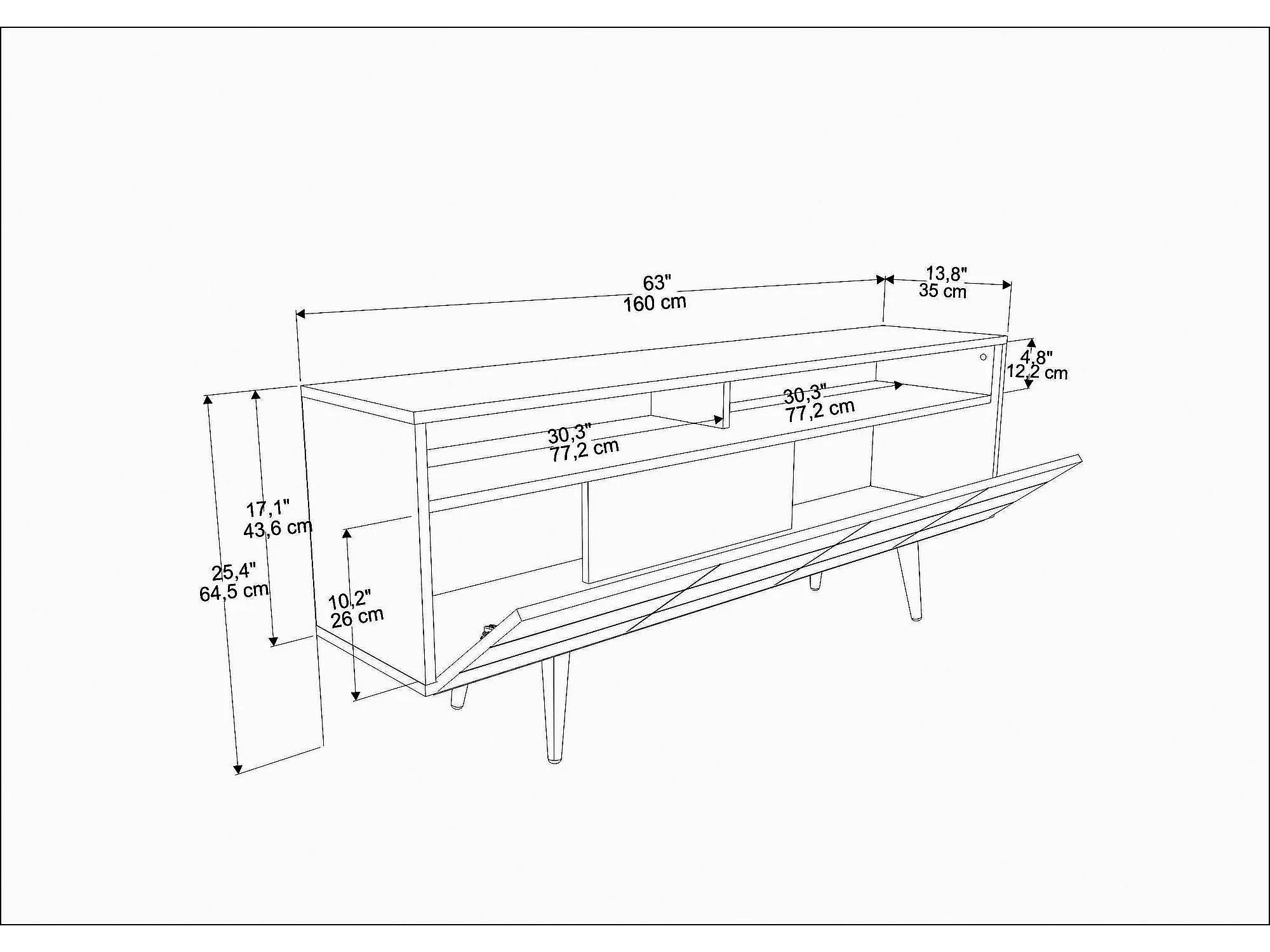 63"
160 cm

13,8"
35 cm

4,8"
12,2 cm

30,3"
77,2 cm

30,3"
77,2 cm

17,1"
43,6 cm

25,4"
64,5 cm

10,2"
26 cm