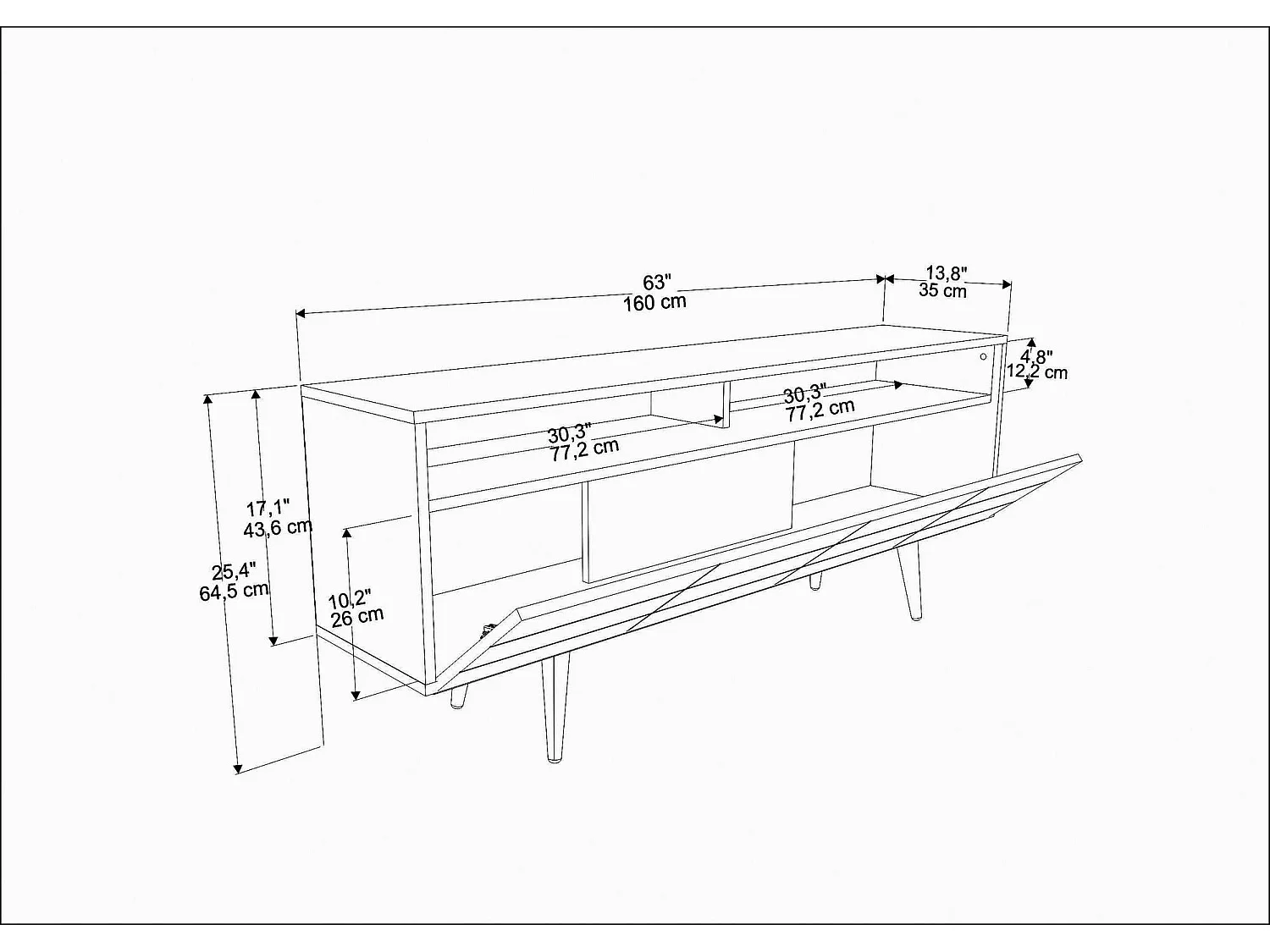 63"
160 cm

13,8"
35 cm

4,8"
12,2 cm

30,3"
77,2 cm

30,3"
77,2 cm

17,1"
43,6 cm

25,4"
64,5 cm

10,2"
26 cm