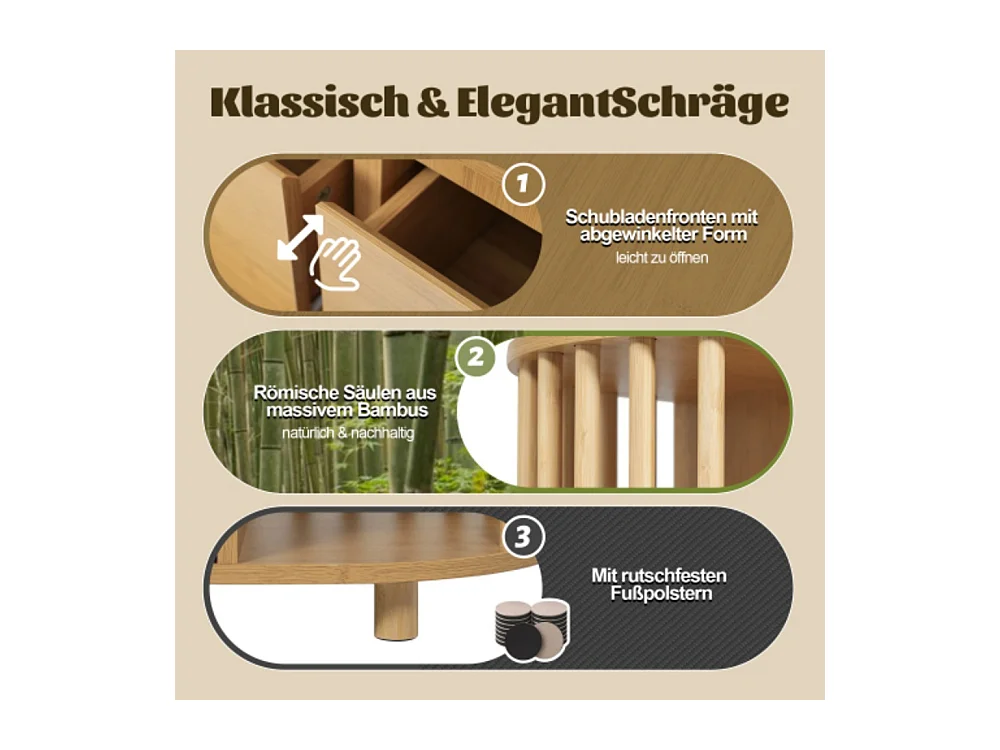 Klassisch & ElegantSchräge

1

Schubladenfronten mit abgewinkelter Form

leicht zu öffnen

2

Römische Säulen aus massivem Bambus

natürlich & nachhaltig

3

Mit rutschfesten Fußpolstern