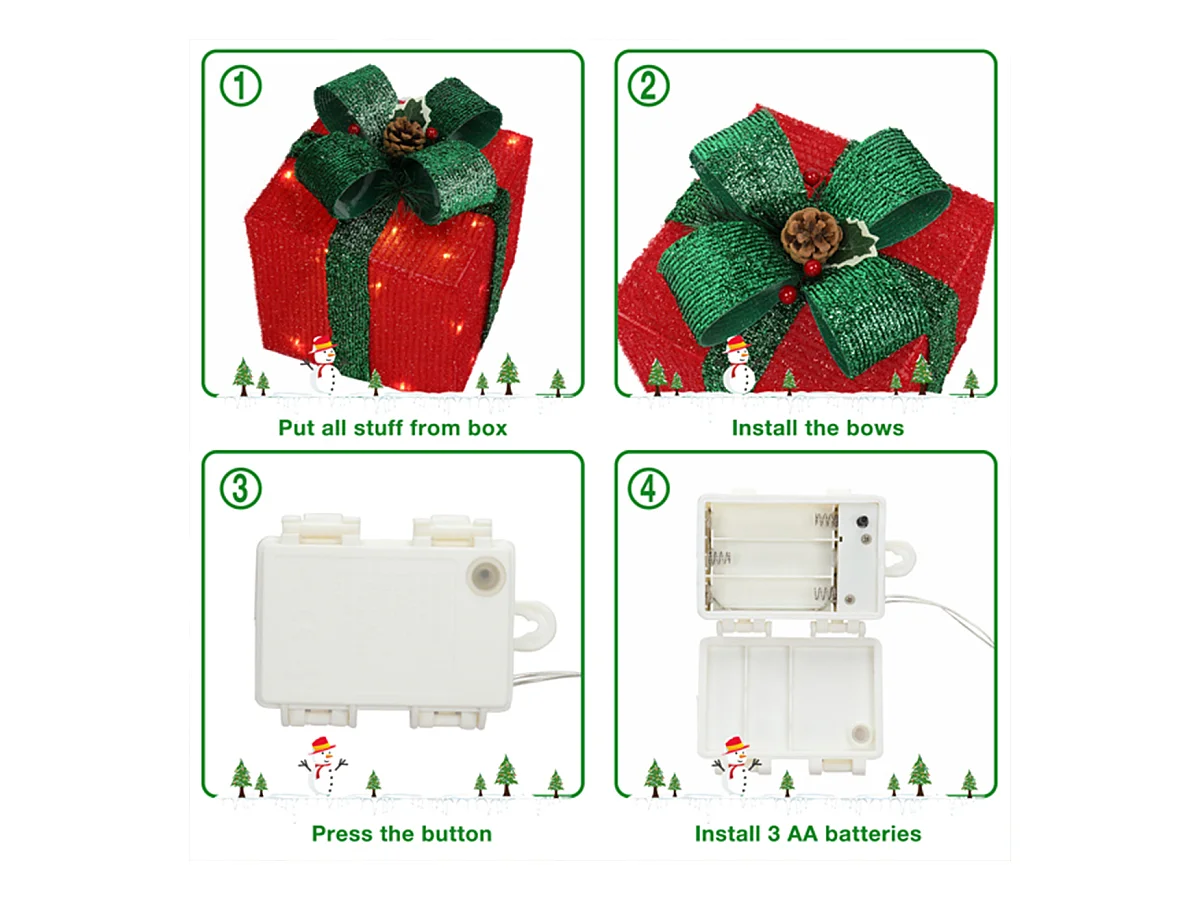 ①

Put all stuff from box

②

Install the bows

③

Press the button

④

Install 3 AA batteries