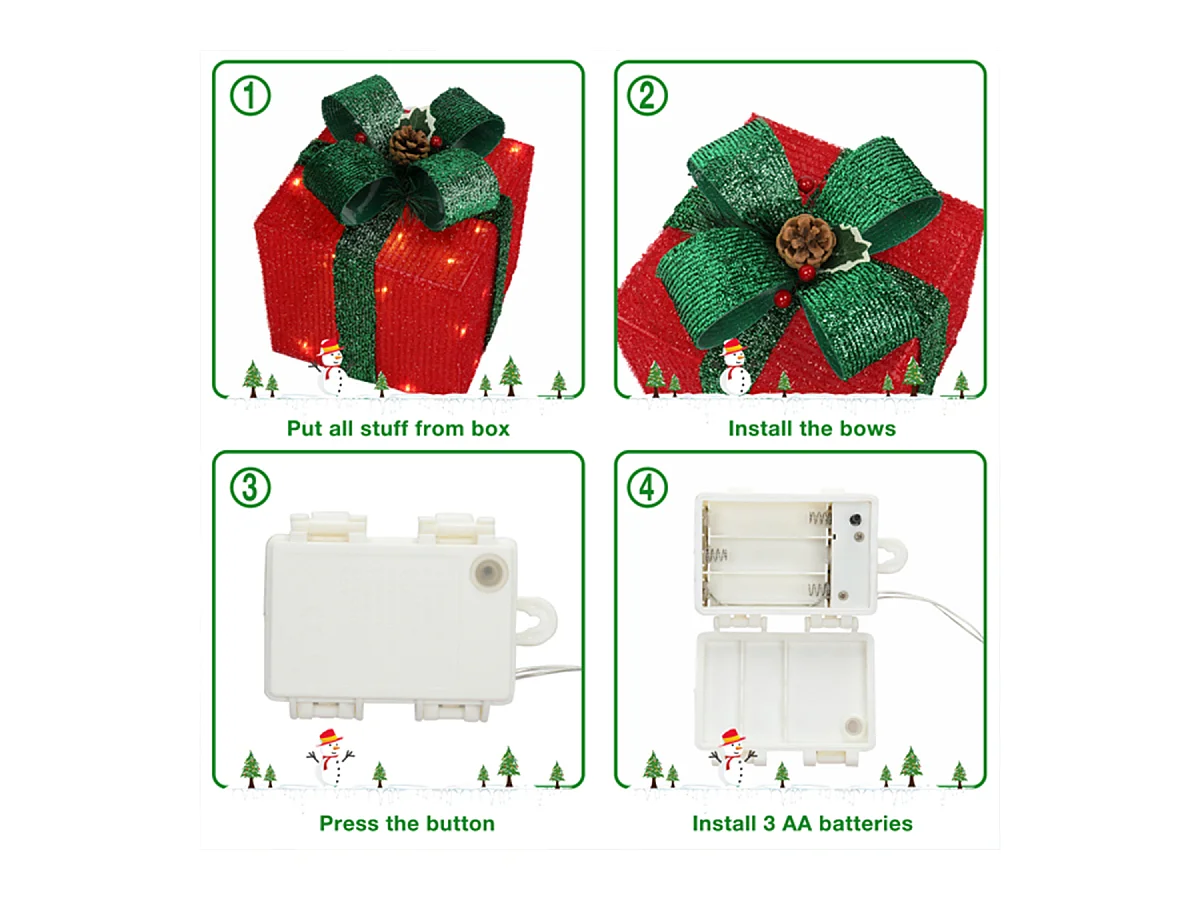 ①
Put all stuff from box

②
Install the bows

③
Press the button

④
Install 3 AA batteries