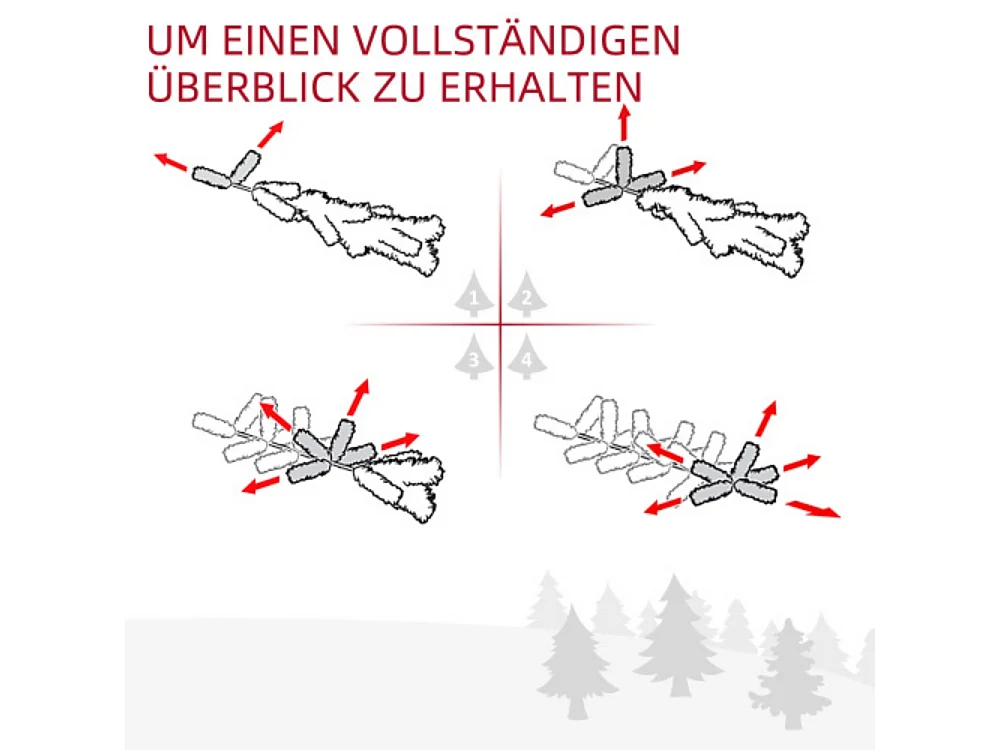 UM EINEN VOLLSTÄNDIGEN ÜBERBLICK ZU ERHALTEN

1
2
3
4