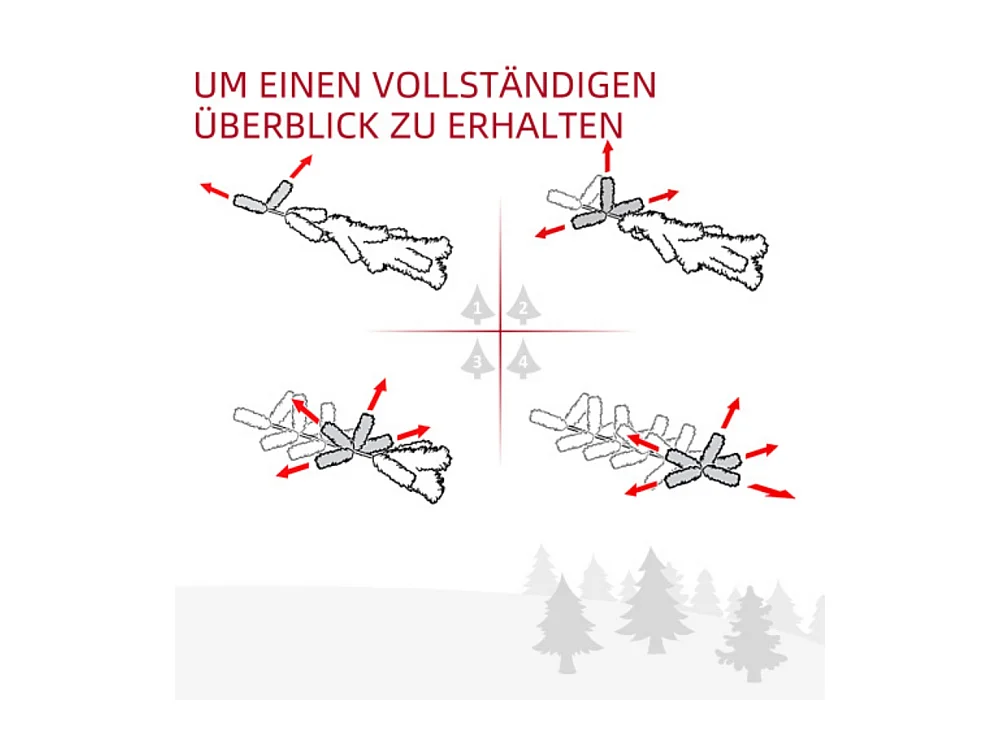 UM EINEN VOLLSTÄNDIGEN ÜBERBLICK ZU ERHALTEN

1
2
3
4