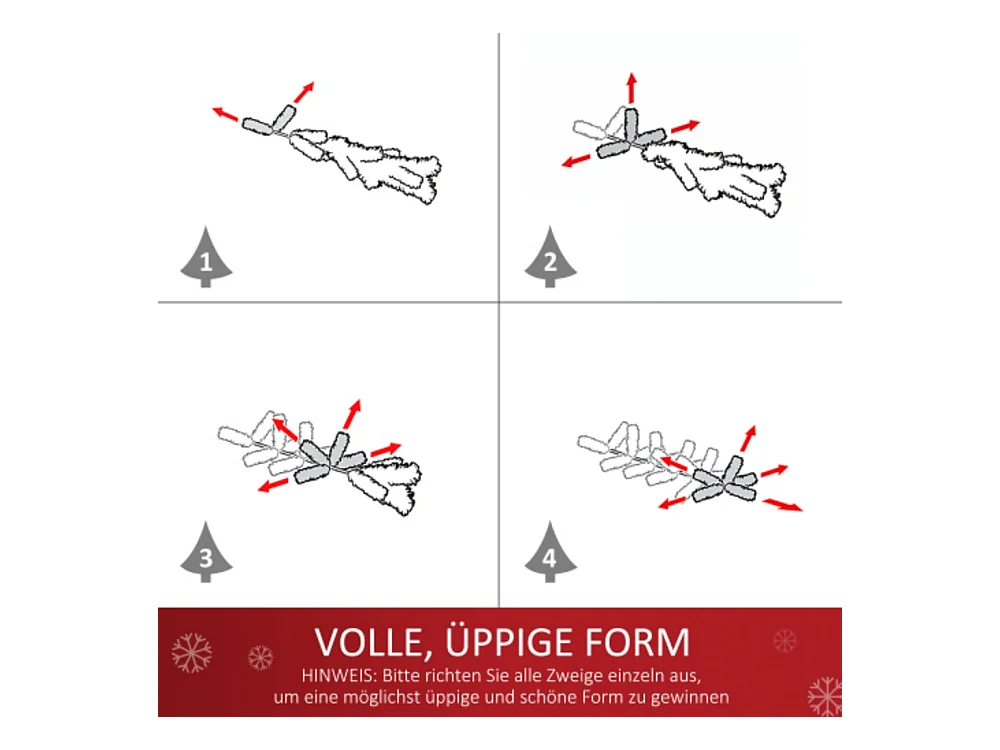 1

2

3

4

VOLLE, ÜPPIGE FORM

HINWEIS: Bitte richten Sie alle Zweige einzeln aus, um eine möglichst üppige und schöne Form zu gewinnen