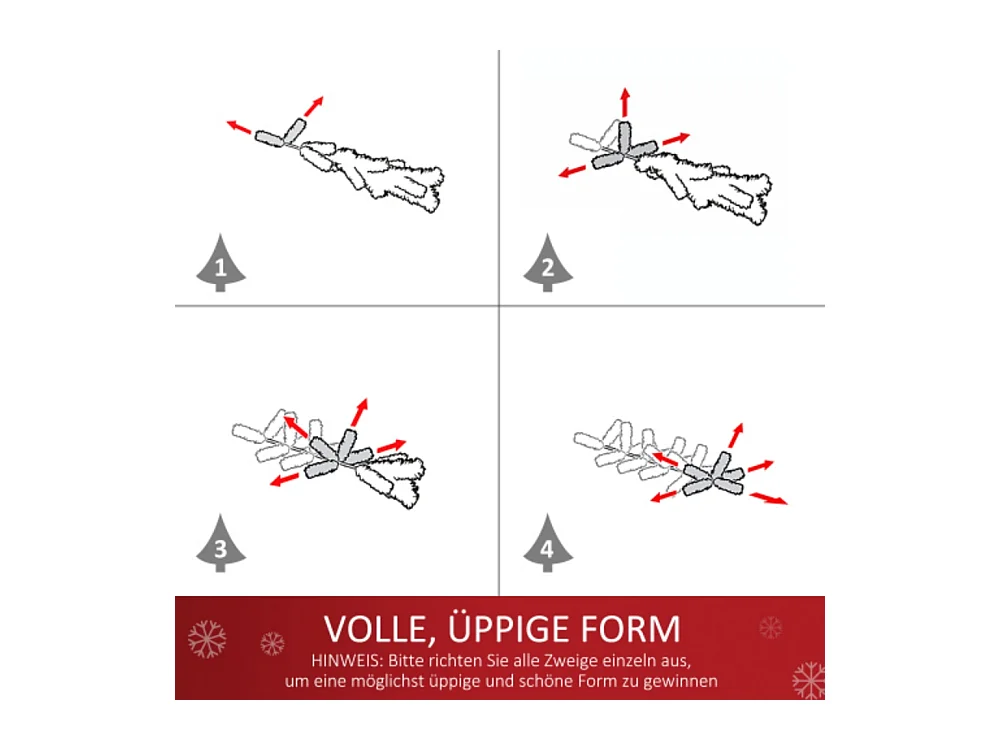 1

2

3

4

VOLLE, ÜPPIGE FORM

HINWEIS: Bitte richten Sie alle Zweige einzeln aus, um eine möglichst üppige und schöne Form zu gewinnen