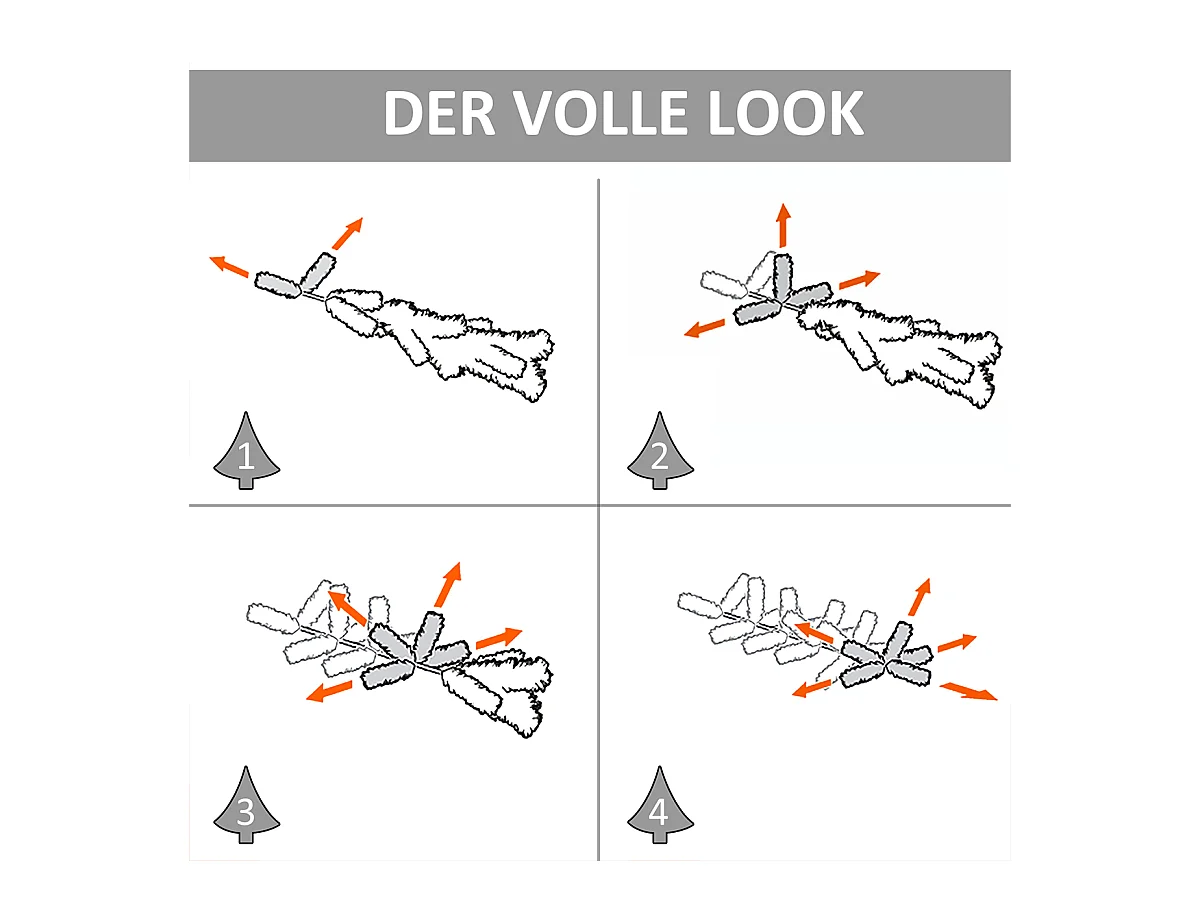 DER VOLLE LOOK

1

2

3

4