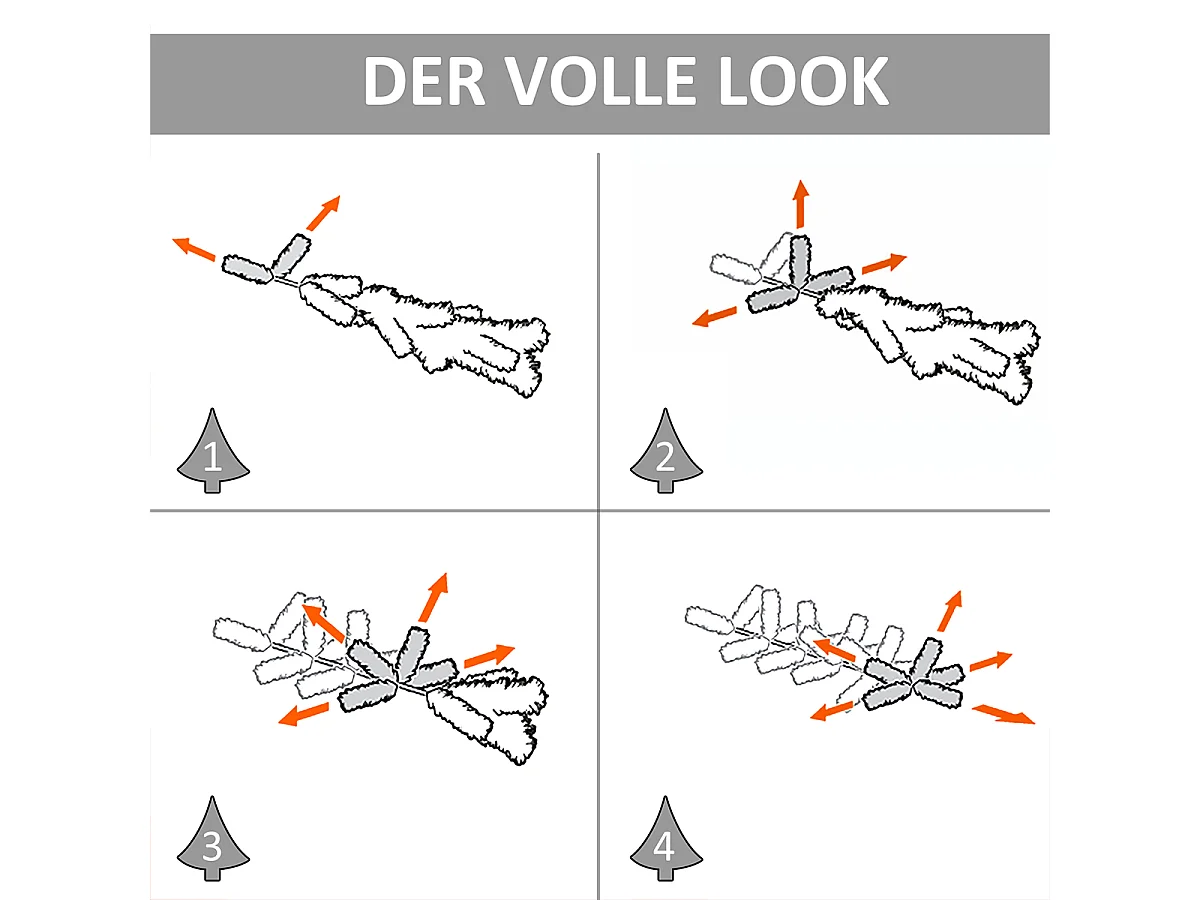 DER VOLLE LOOK

1

2

3

4