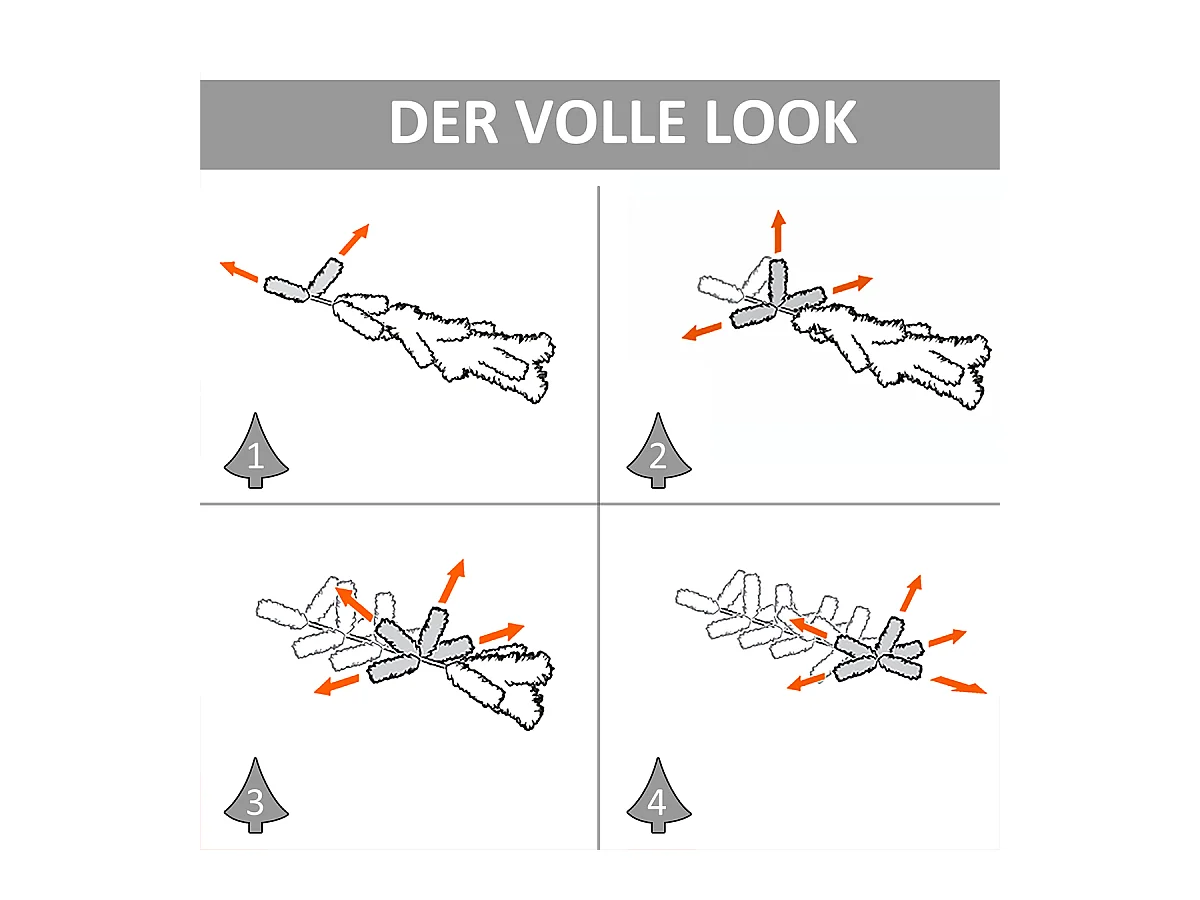 DER VOLLE LOOK

1

2

3

4