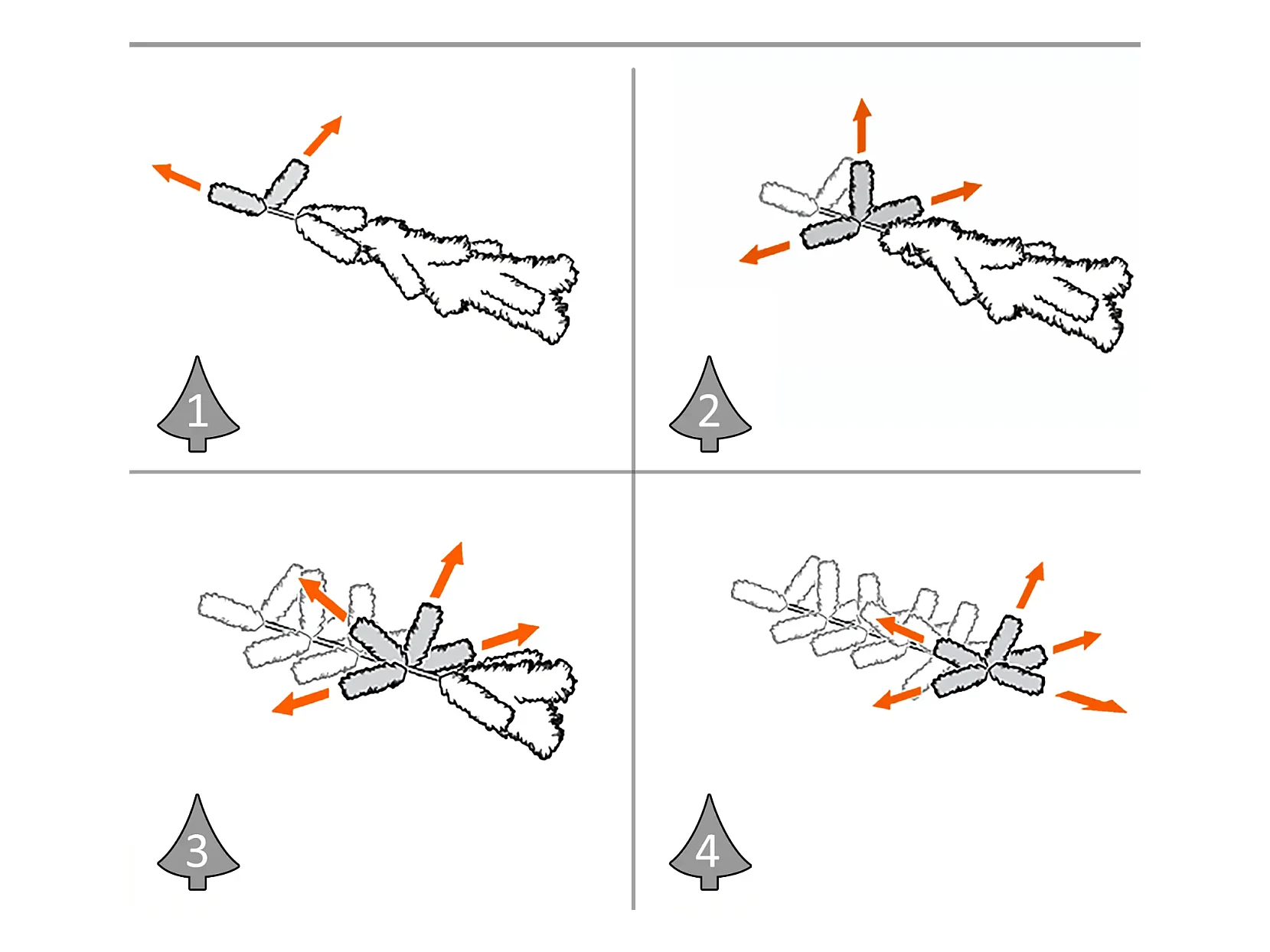 1

2

3

4