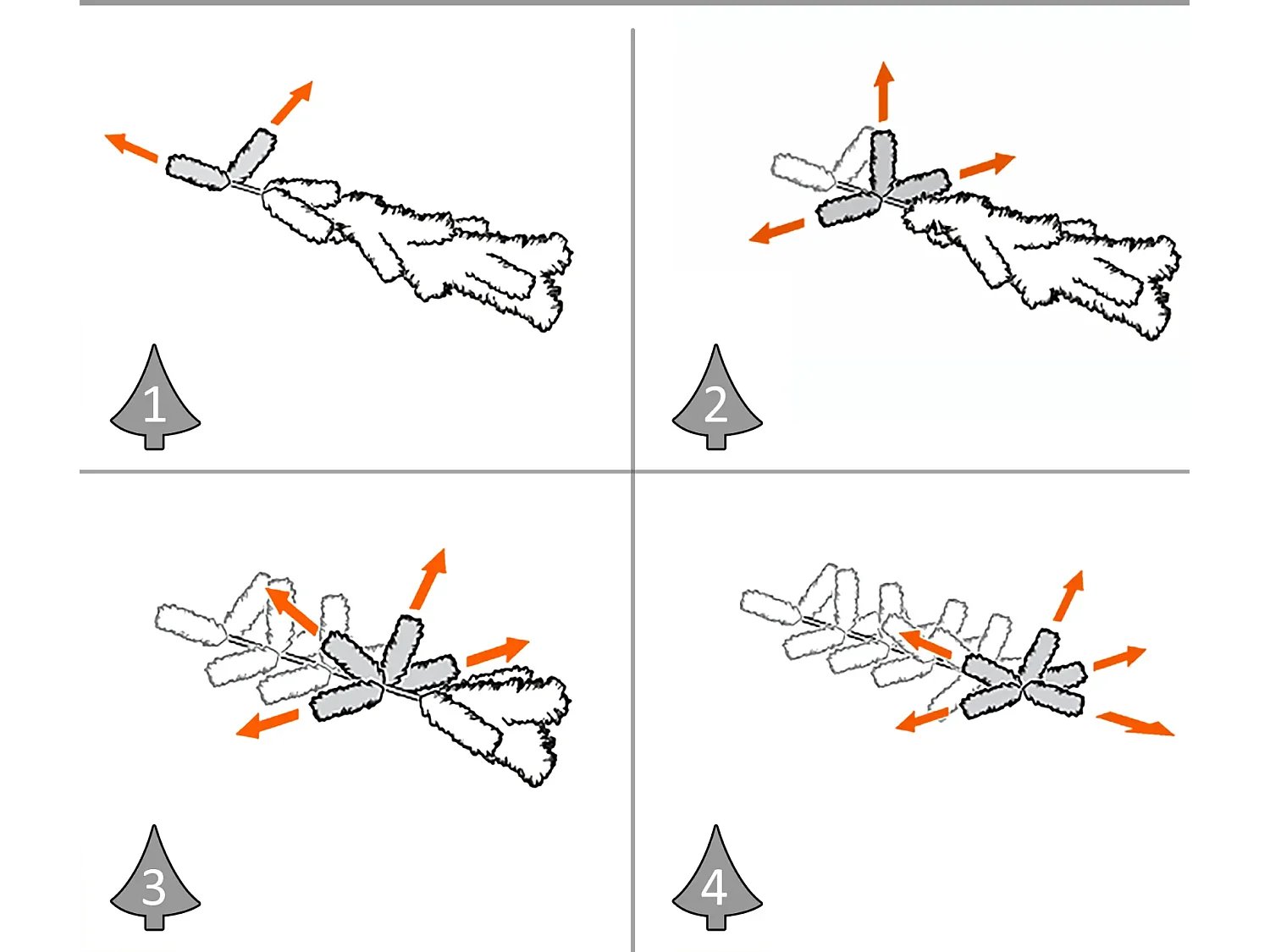 1

2

3

4