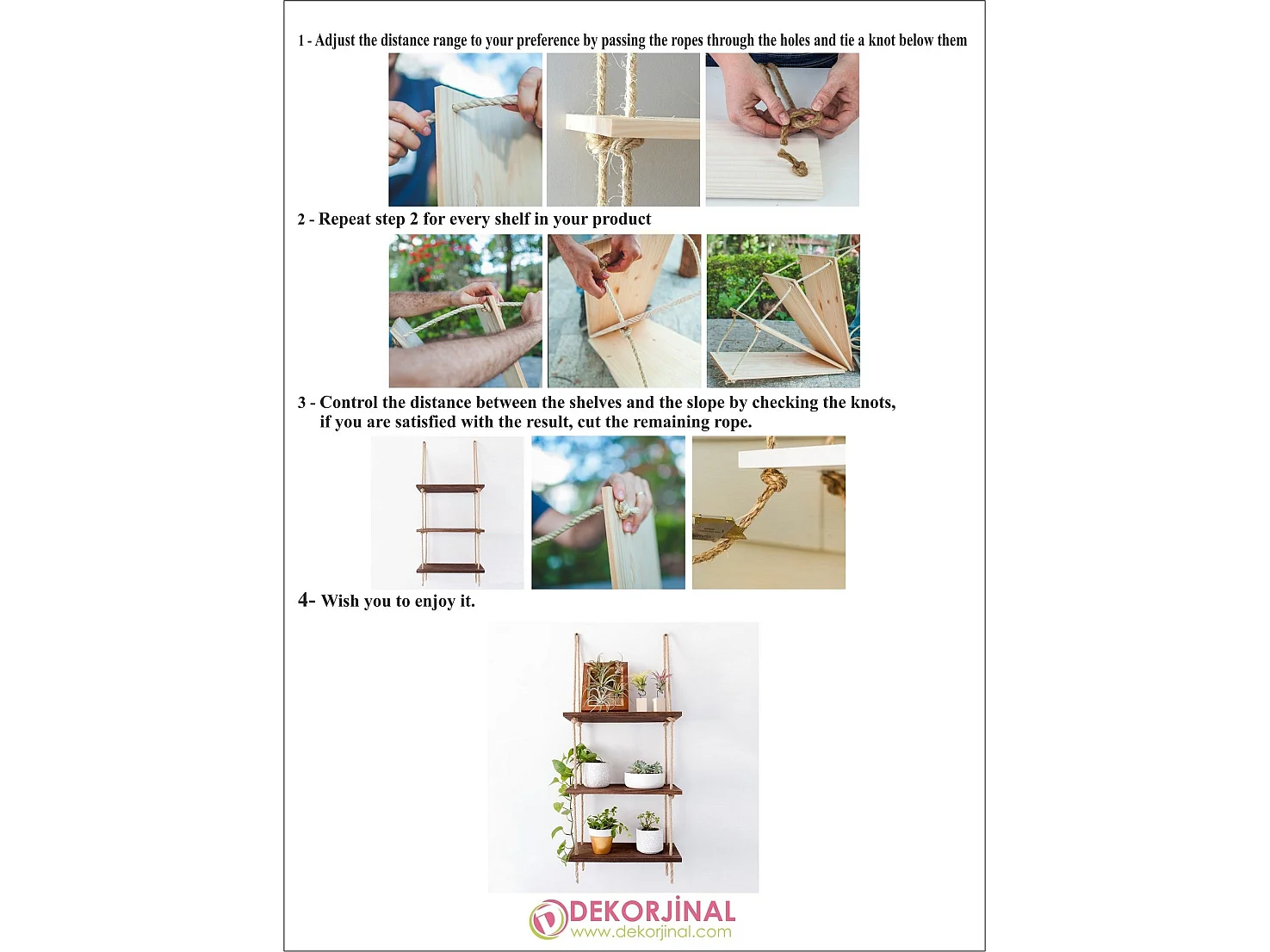 1 - Adjust the distance range to your preference by passing the ropes through the holes and tie a knot below them

2 - Repeat step 2 for every shelf in your product

3 - Control the distance between the shelves and the slope by checking the knots, if you are satisfied with the result, cut the remaining rope.

4- Wish you to enjoy it.

DEKORJİNAL
www.dekorjinal.com