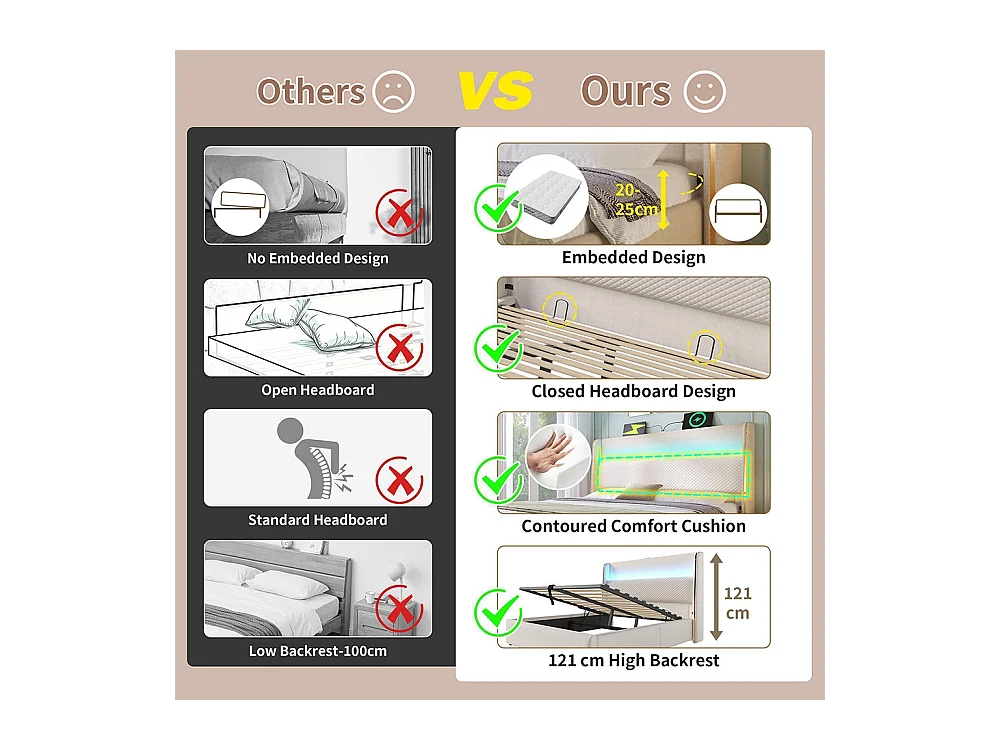 Others VS Ours

No Embedded Design

Open Headboard

Standard Headboard

Low Backrest-100cm

20-25cm

Embedded Design

Closed Headboard Design

Contoured Comfort Cushion

121 cm

121 cm High Backrest