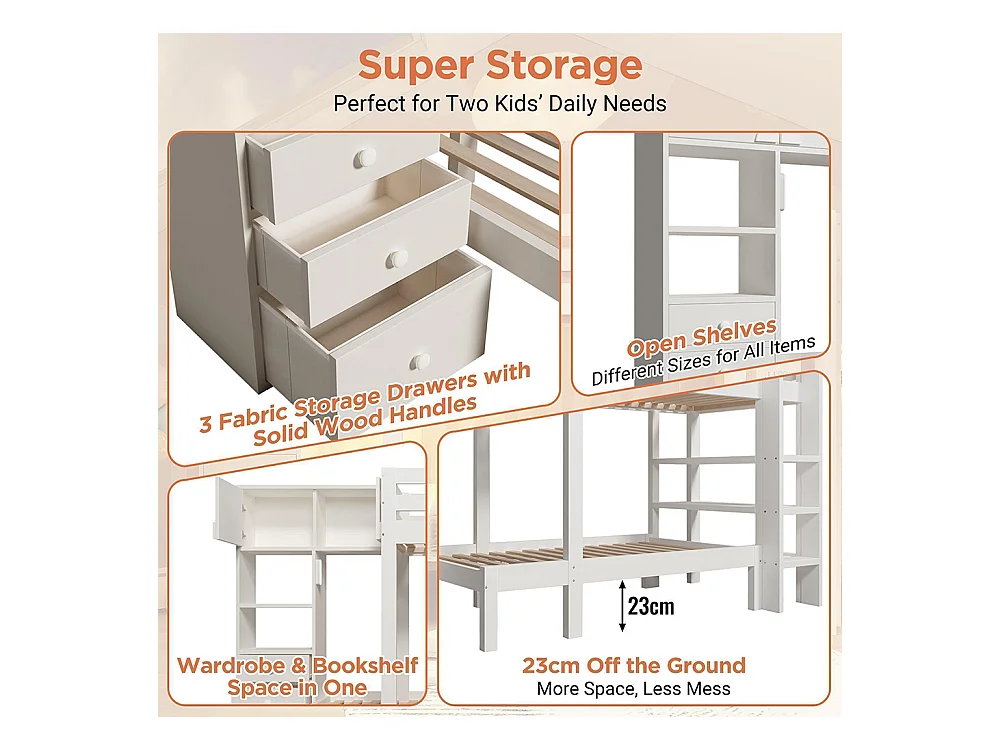 Super Storage
Perfect for Two Kids' Daily Needs

3 Fabric Storage Drawers with Solid Wood Handles

Open Shelves
Different Sizes for All Items

Wardrobe & Bookshelf Space in One

23cm

23cm Off the Ground
More Space, Less Mess