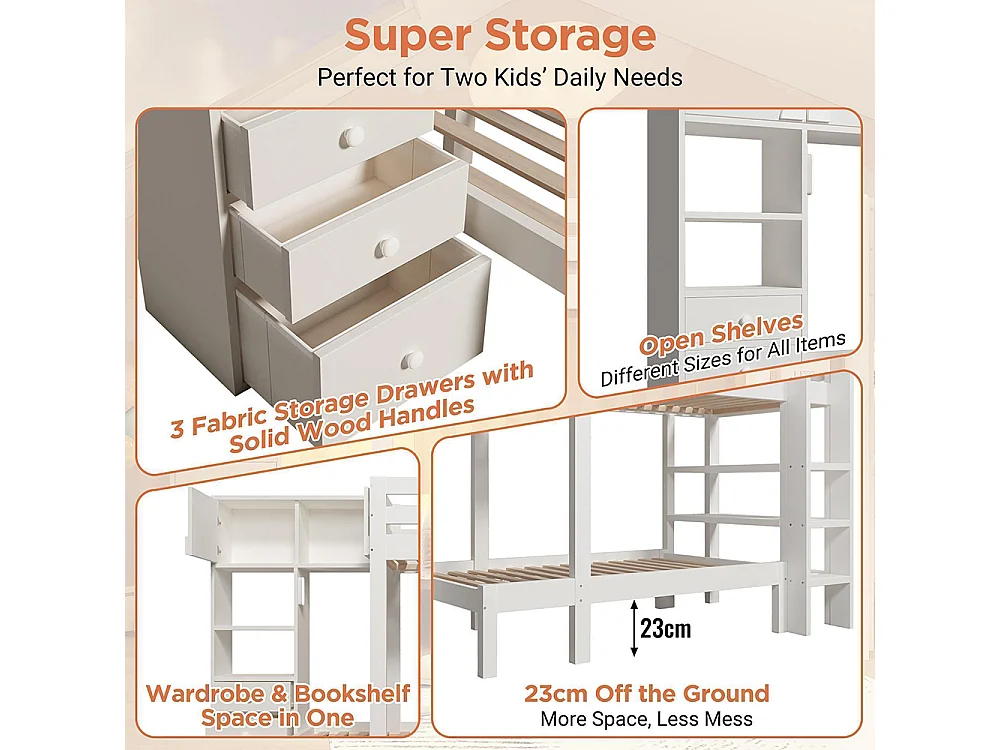 Super Storage
Perfect for Two Kids' Daily Needs

3 Fabric Storage Drawers with Solid Wood Handles

Open Shelves
Different Sizes for All Items

Wardrobe & Bookshelf Space in One

23cm

23cm Off the Ground
More Space, Less Mess