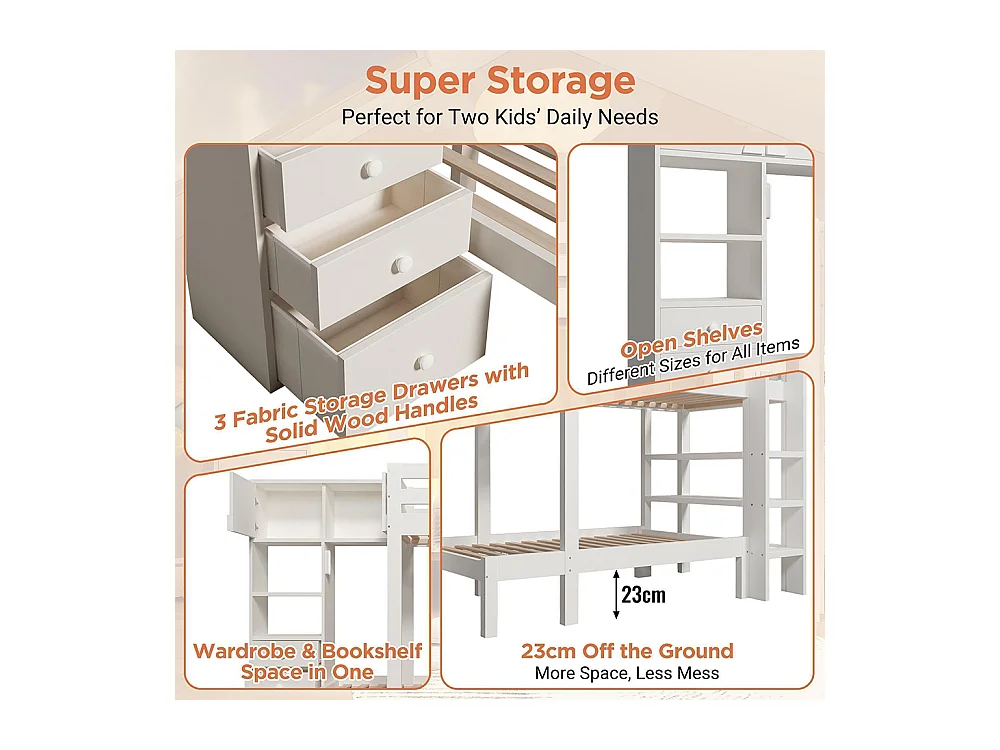 Super Storage

Perfect for Two Kids' Daily Needs

3 Fabric Storage Drawers with Solid Wood Handles

Open Shelves

Different Sizes for All Items

Wardrobe & Bookshelf Space in One

23cm

23cm Off the Ground

More Space, Less Mess