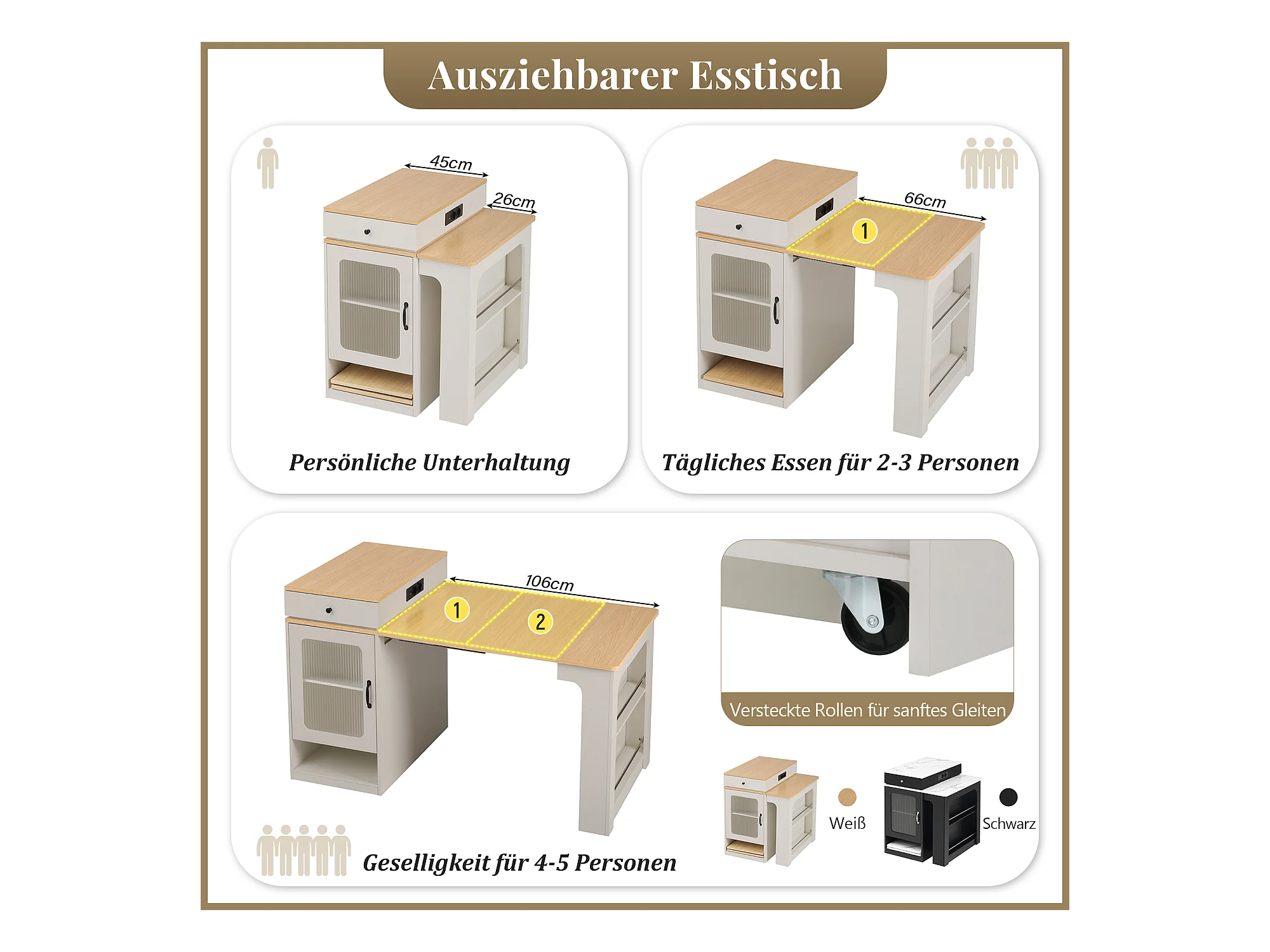 Ausziehbarer Esstisch

45cm

26cm

Persönliche Unterhaltung

66cm

1

Tägliches Essen für 2-3 Personen

106cm

1

2

Geselligkeit für 4-5 Personen

Versteckte Rollen für sanftes Gleiten

Weiß

Schwarz