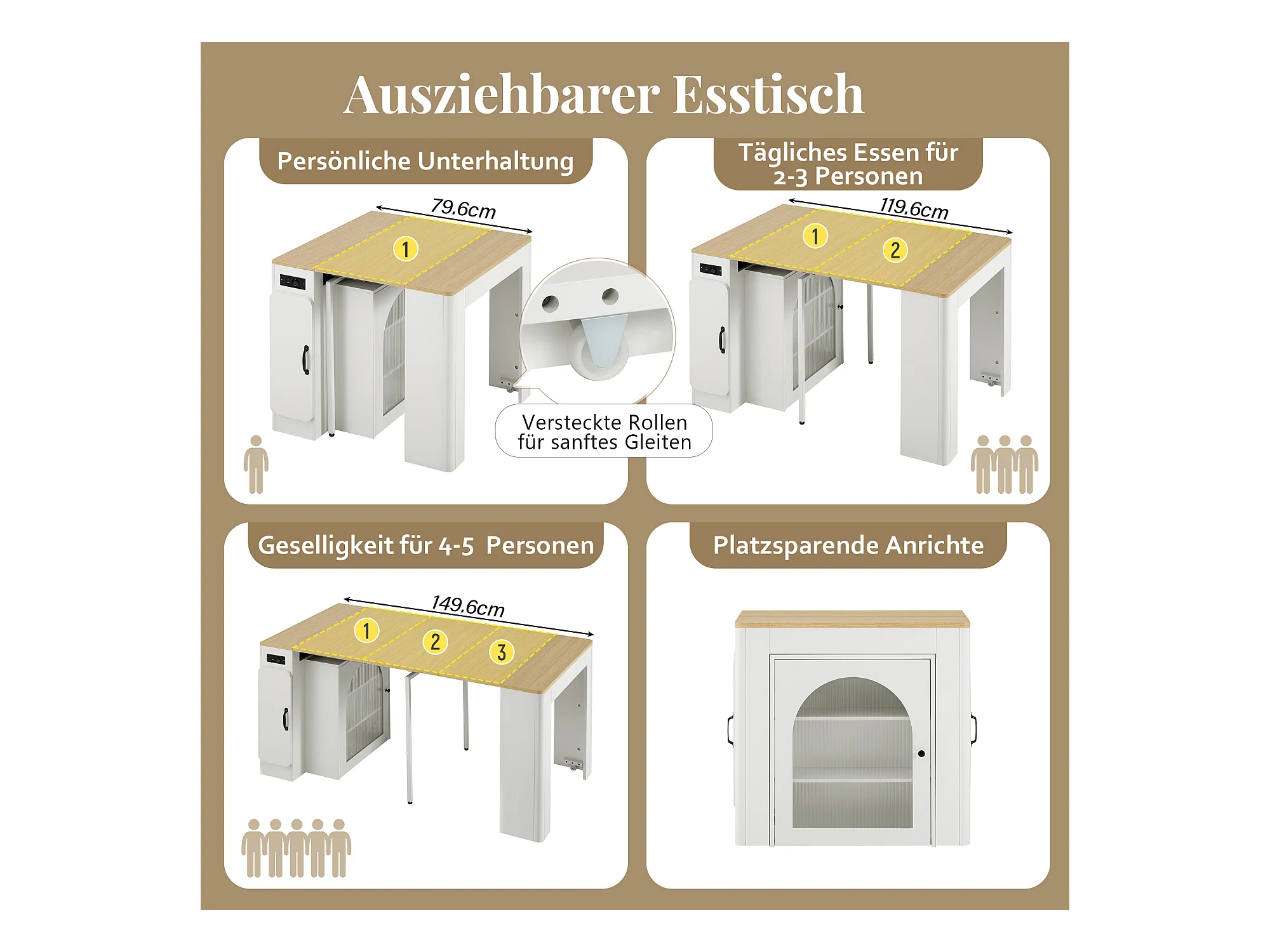 Ausziehbarer Esstisch

Persönliche Unterhaltung

79.6cm

1

Versteckte Rollen für sanftes Gleiten

Tägliches Essen für 2-3 Personen

119.6cm

1

2

Geselligkeit für 4-5 Personen

149.6cm

1

2

3

Platzsparende Anrichte