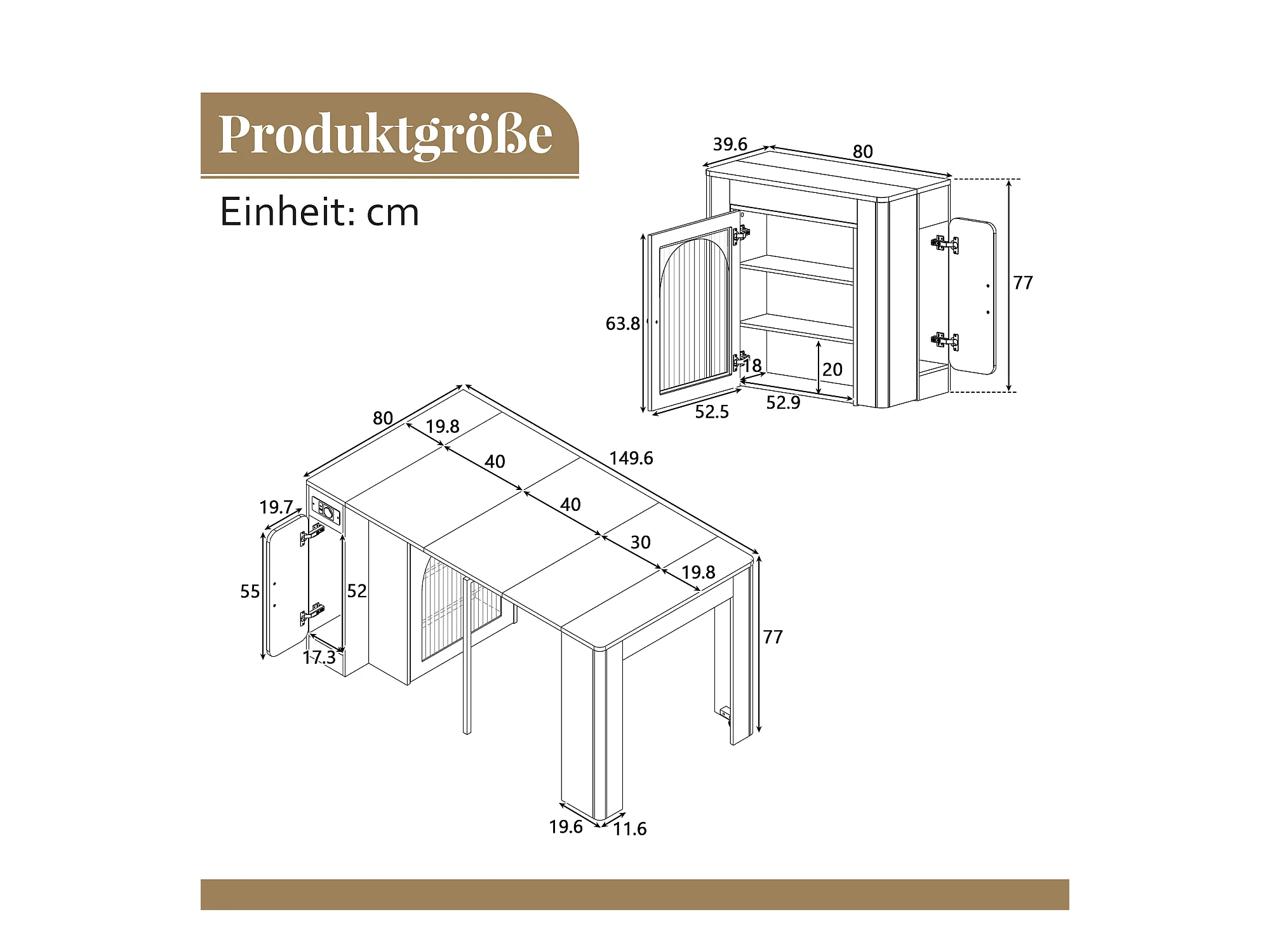 Produktgröße

Einheit: cm

39.6
80
77
63.8
18
20
52.5
52.9

80
19.8
40
149.6
40
30
19.8
19.7
55
52
17.3
77
19.6
11.6