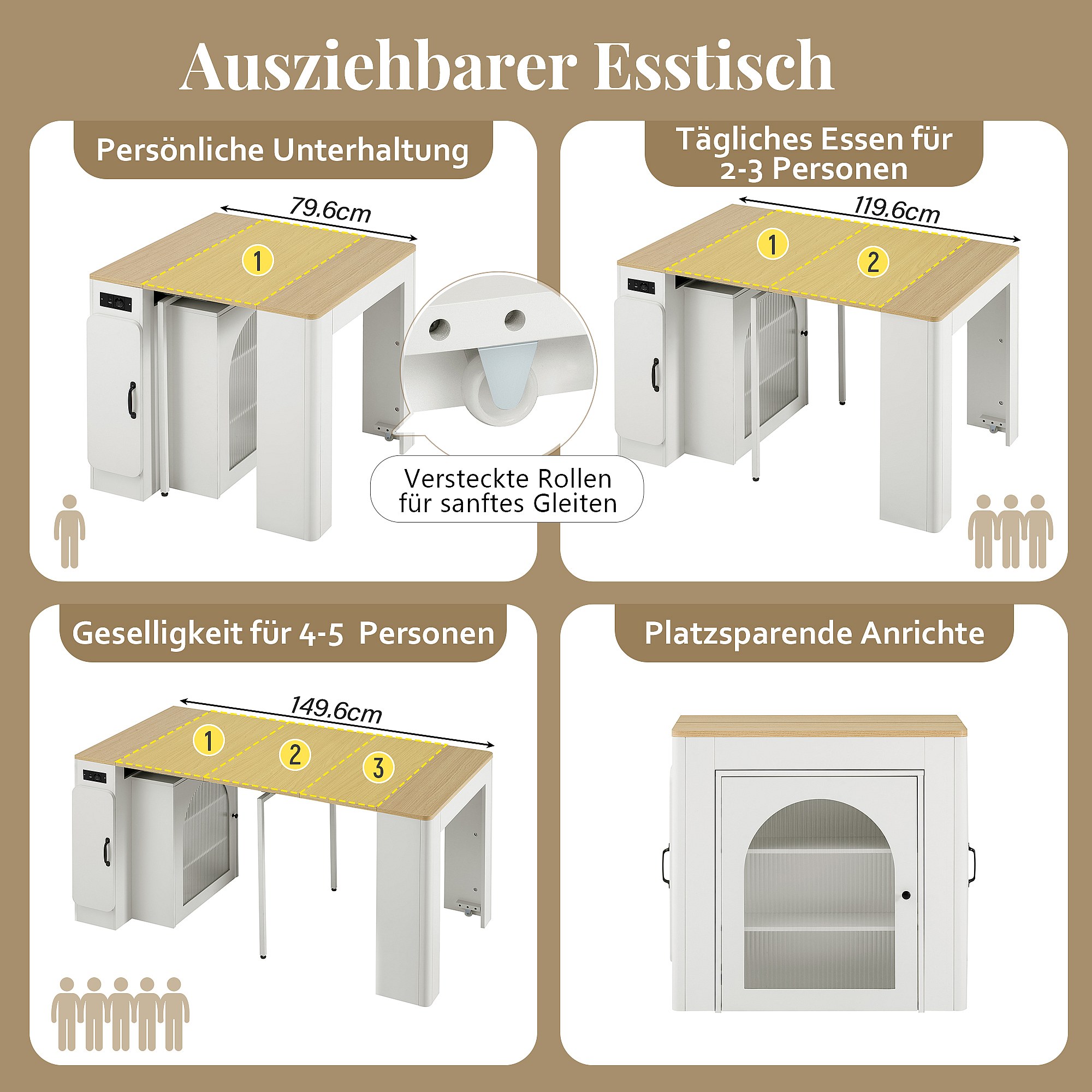 Ausziehbarer Esstisch

Persönliche Unterhaltung

79.6cm

1

Versteckte Rollen für sanftes Gleiten

Tägliches Essen für 2-3 Personen

119.6cm

1

2

Geselligkeit für 4-5 Personen

149.6cm

1

2

3

Platzsparende Anrichte