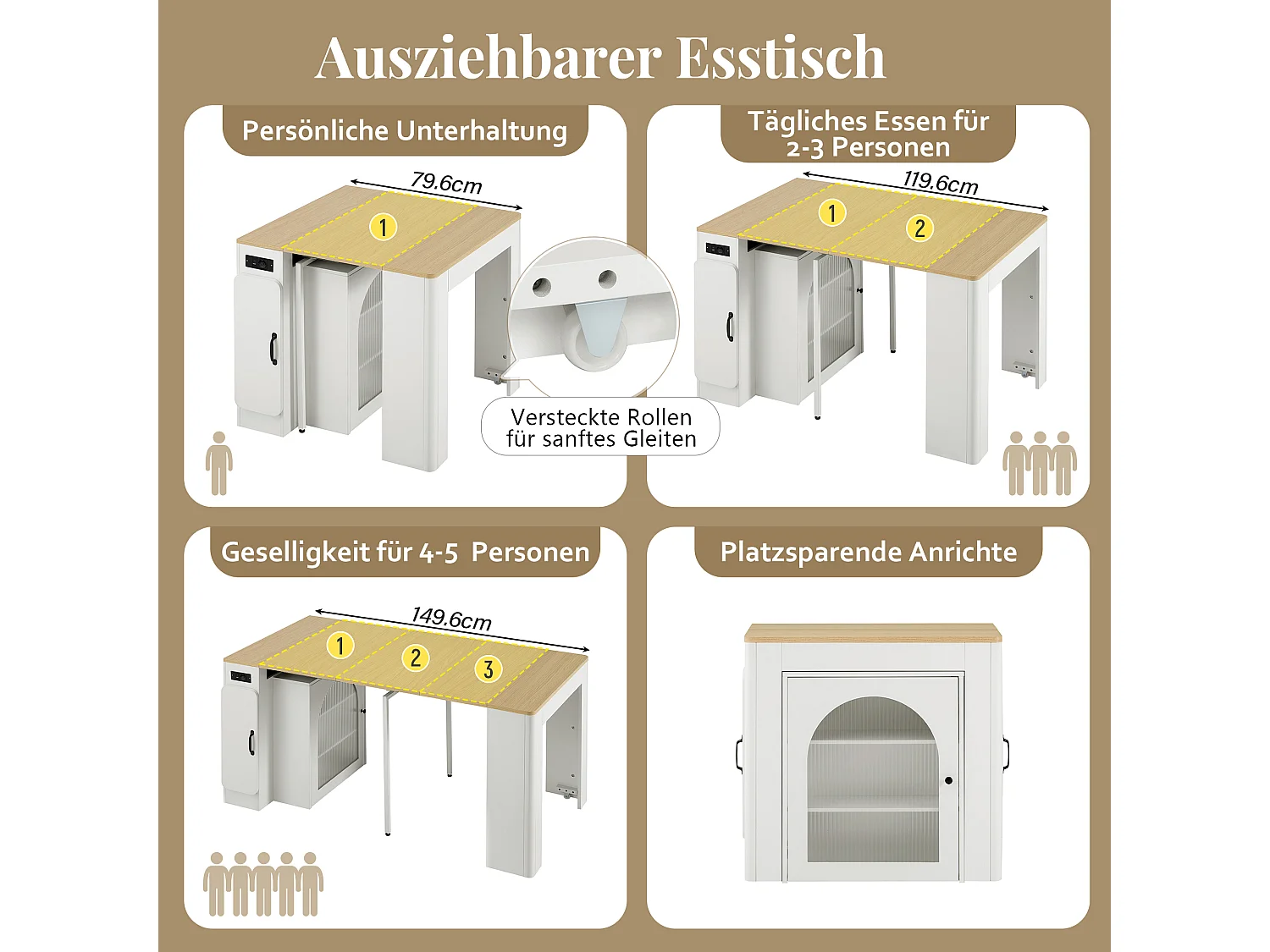 Ausziehbarer Esstisch

Persönliche Unterhaltung

79.6cm

1

Versteckte Rollen für sanftes Gleiten

Tägliches Essen für 2-3 Personen

119.6cm

1

2

Geselligkeit für 4-5 Personen

149.6cm

1

2

3

Platzsparende Anrichte