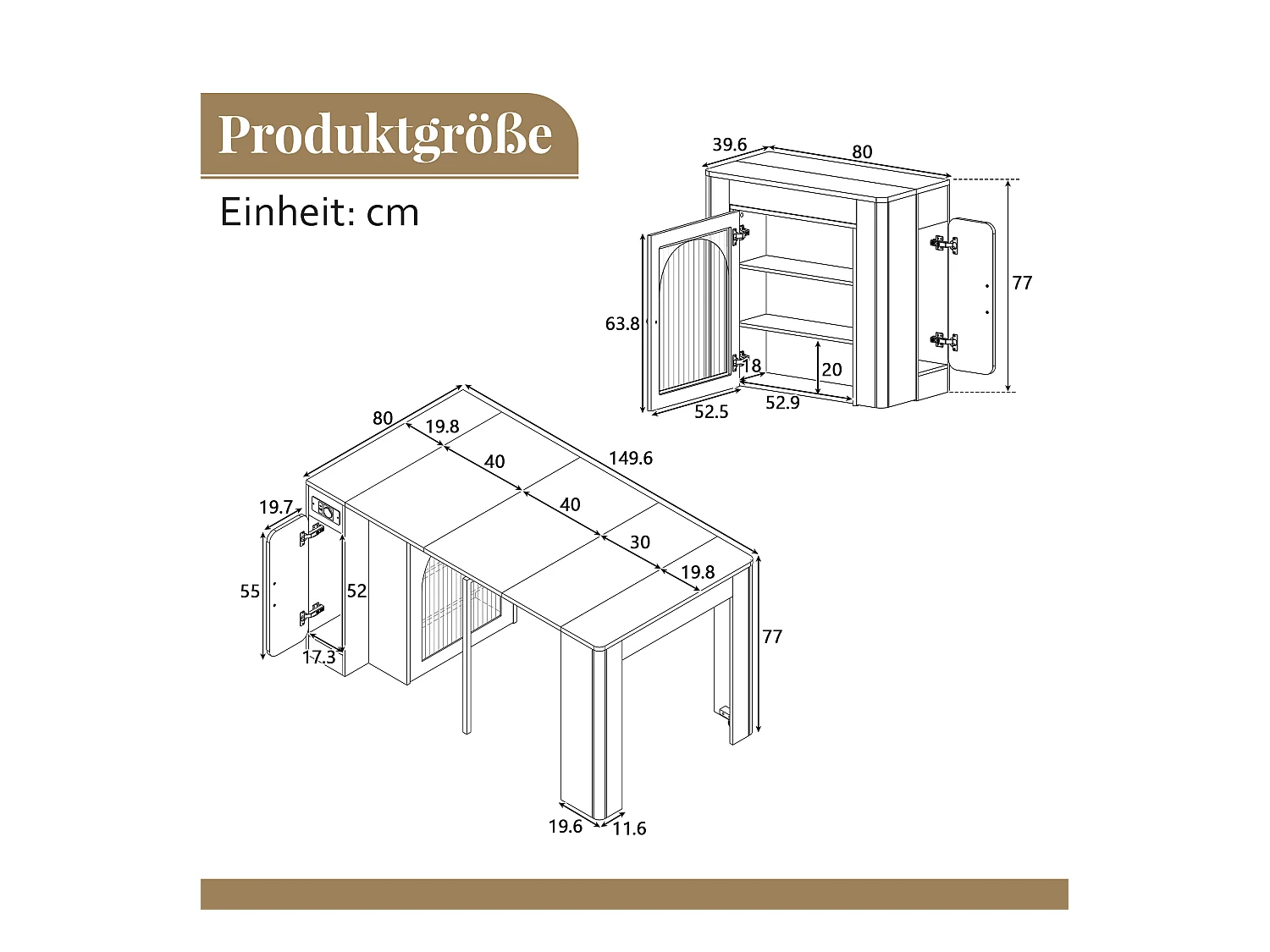 Produktgröße

Einheit: cm

39.6
80
77
63.8
18
20
52.5
52.9

80
19.8
40
149.6
40
30
19.8
19.7
55
52
17.3
77
19.6
11.6