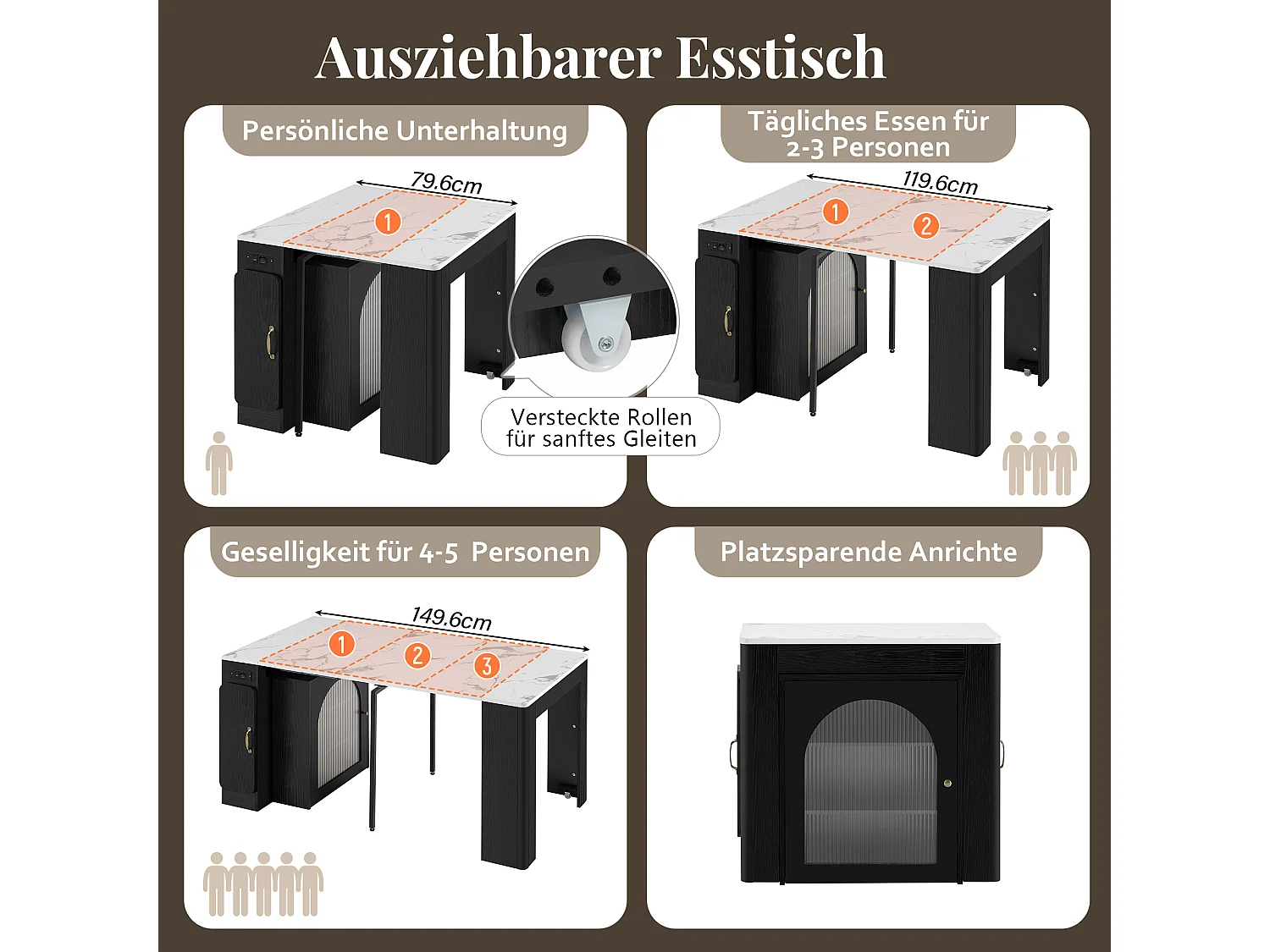 Ausziehbarer Esstisch

Persönliche Unterhaltung

79.6cm

1

Versteckte Rollen für sanftes Gleiten

Tägliches Essen für 2-3 Personen

119.6cm

1

2

Geselligkeit für 4-5 Personen

149.6cm

1

2

3

Platzsparende Anrichte