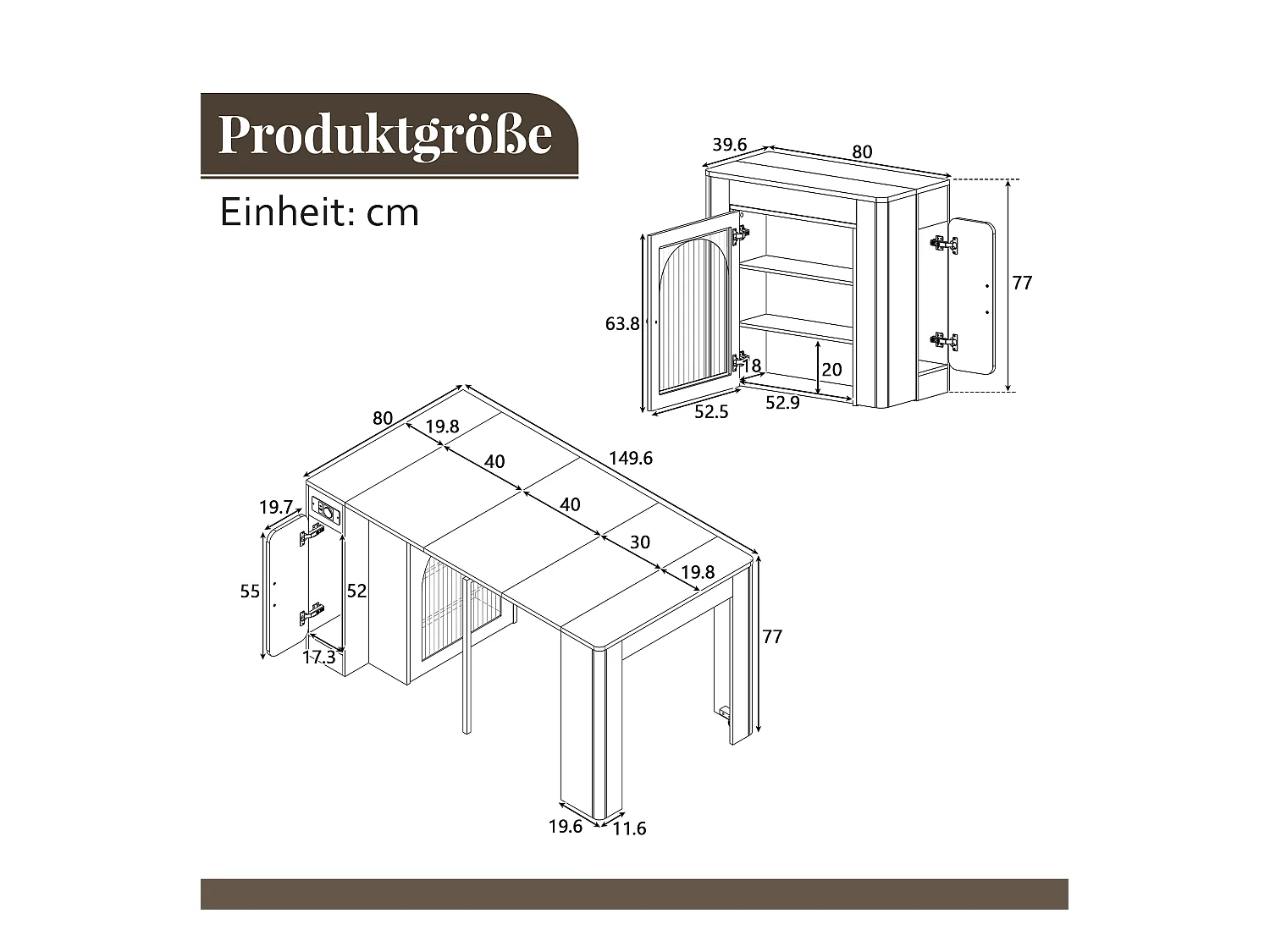 Produktgröße

Einheit: cm

39.6
80
77
63.8
18
20
52.5
52.9

80
19.8
40
149.6
40
30
19.8
19.7
55
52
17.3
77
19.6
11.6