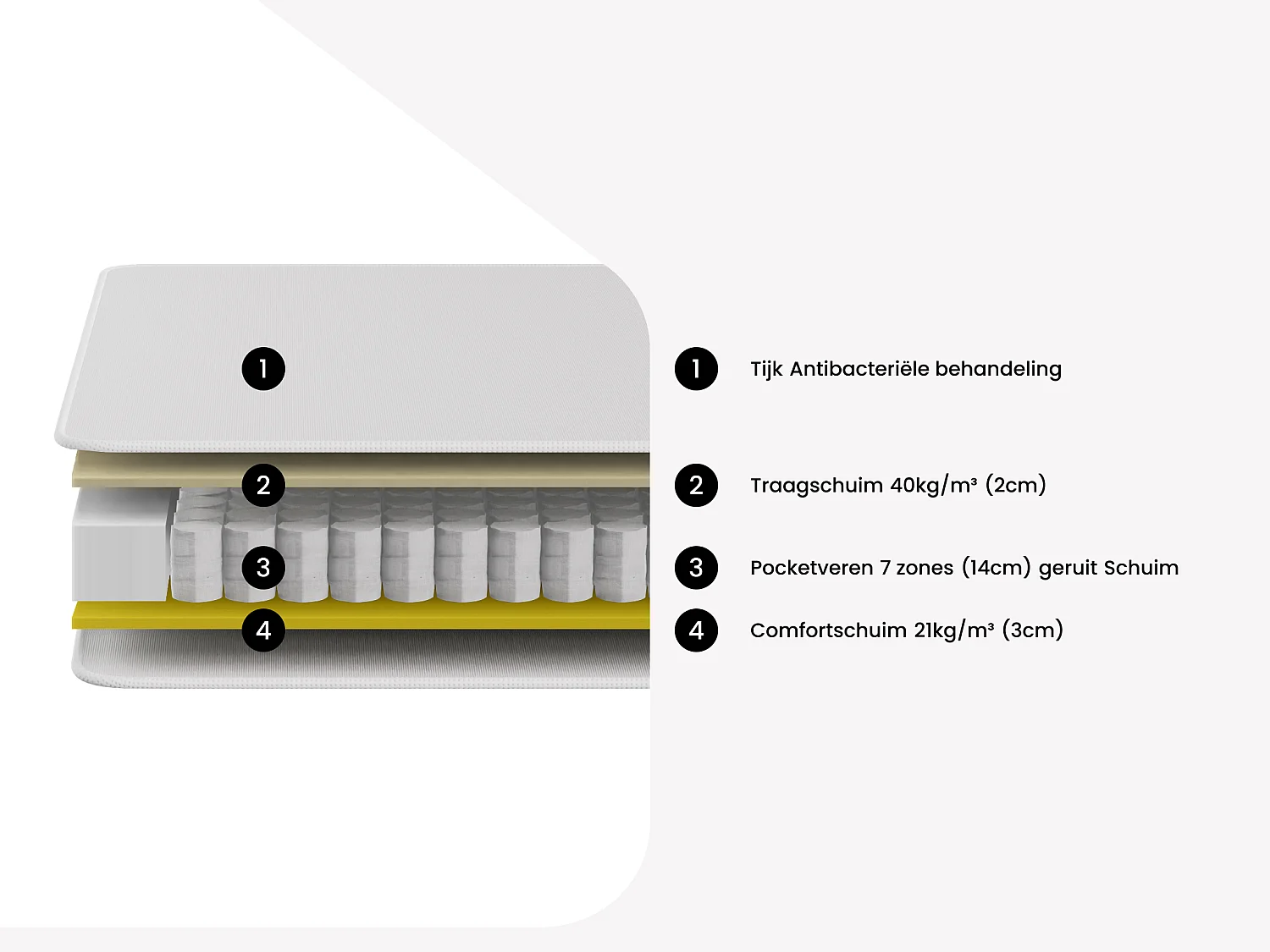 1
2
3
4

1 Tijk Antibacteriële behandeling

2 Traagschuim 40kg/m³ (2cm)

3 Pocketveren 7 zones (14cm) geruit Schuim

4 Comfortschuim 21kg/m³ (3cm)