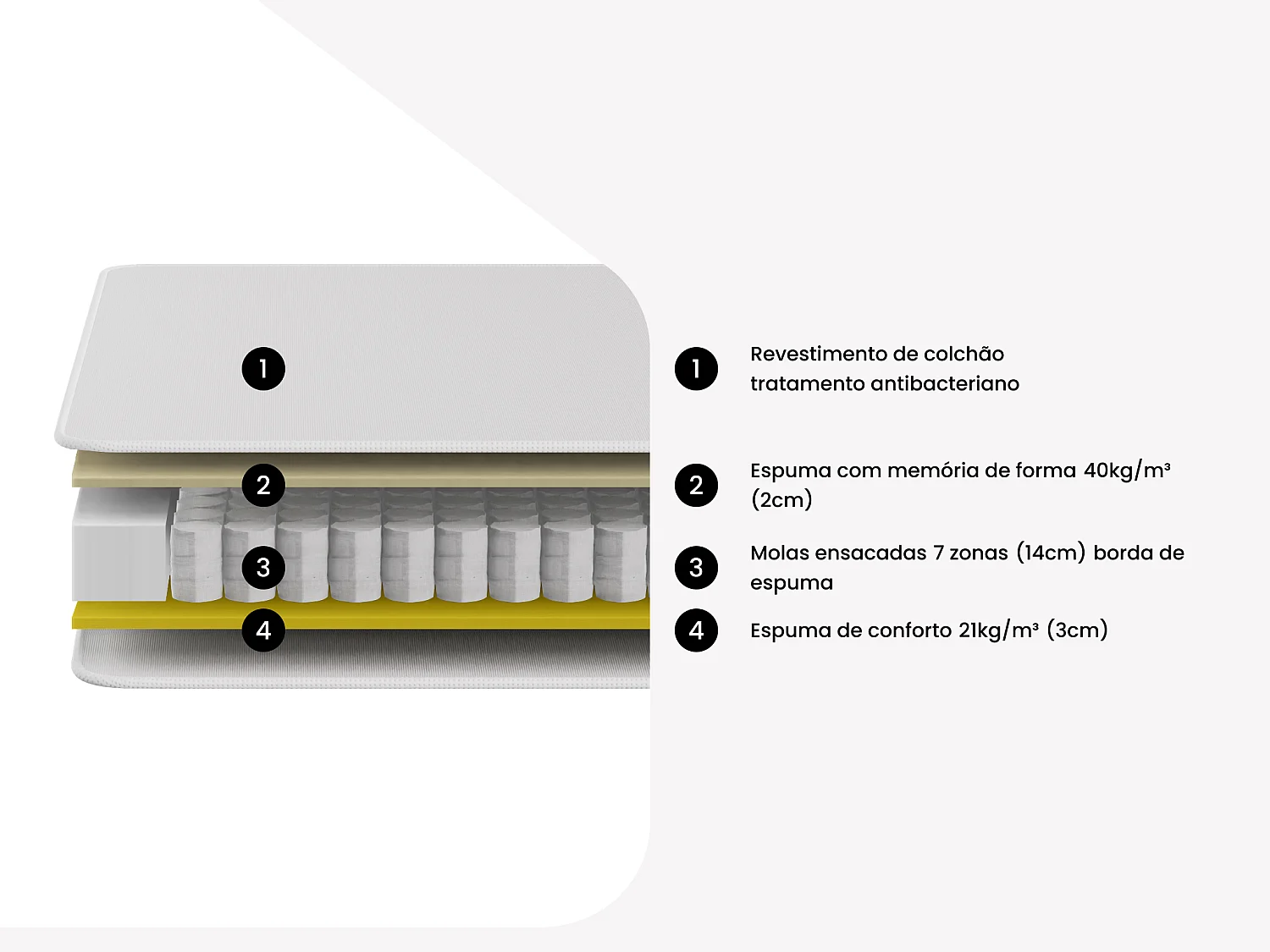 1
2
3
4

1 Revestimento de colchão tratamento antibacteriano

2 Espuma com memória de forma 40kg/m³ (2cm)

3 Molas ensacadas 7 zonas (14cm) borda de espuma

4 Espuma de conforto 21kg/m³ (3cm)