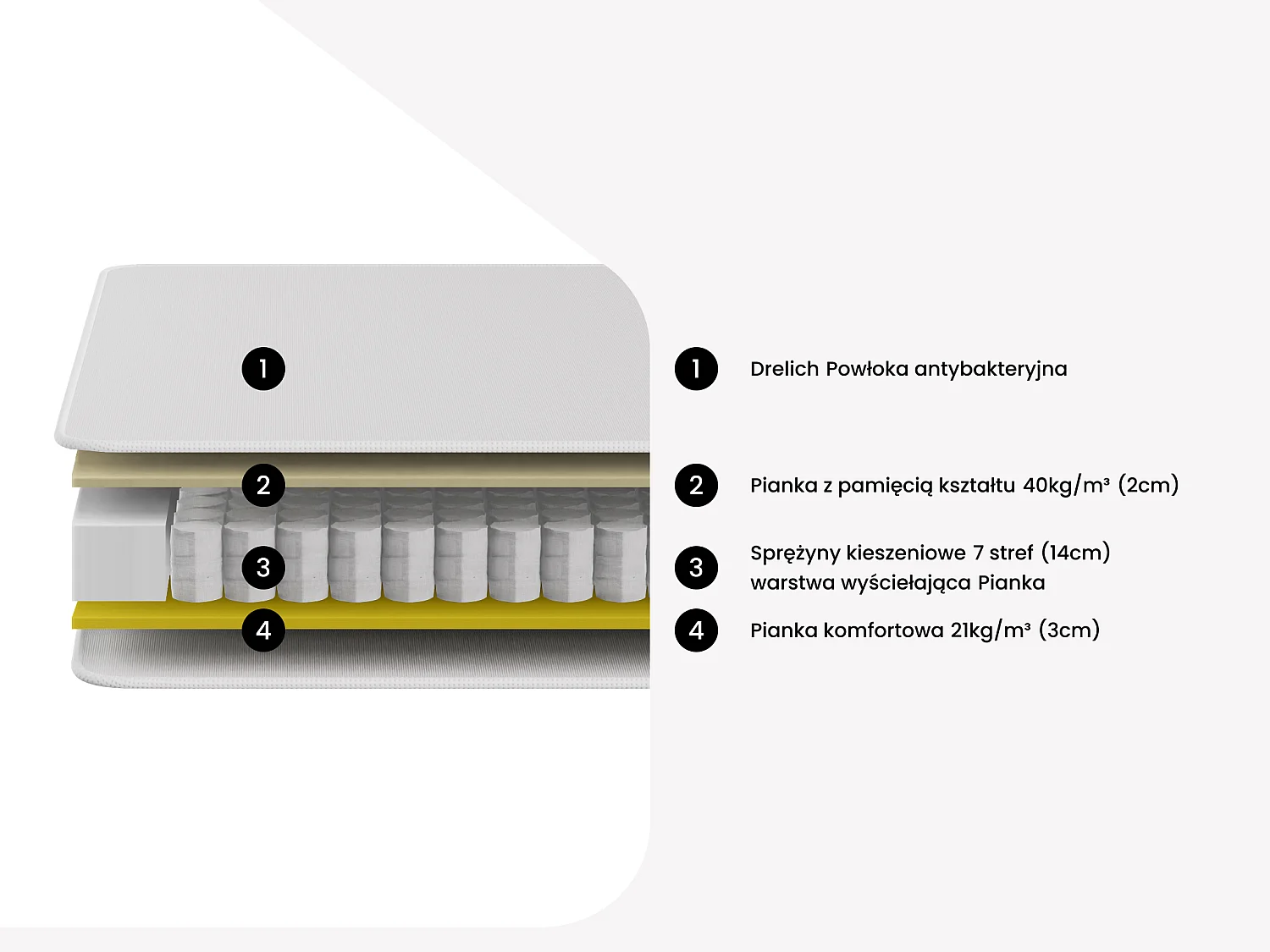 1
2
3
4

1 Drelich Powłoka antybakteryjna

2 Pianka z pamięcią kształtu 40kg/m³ (2cm)

3 Sprężyny kieszeniowe 7 stref (14cm) warstwa wyściełająca Pianka

4 Pianka komfortowa 21kg/m³ (3cm)