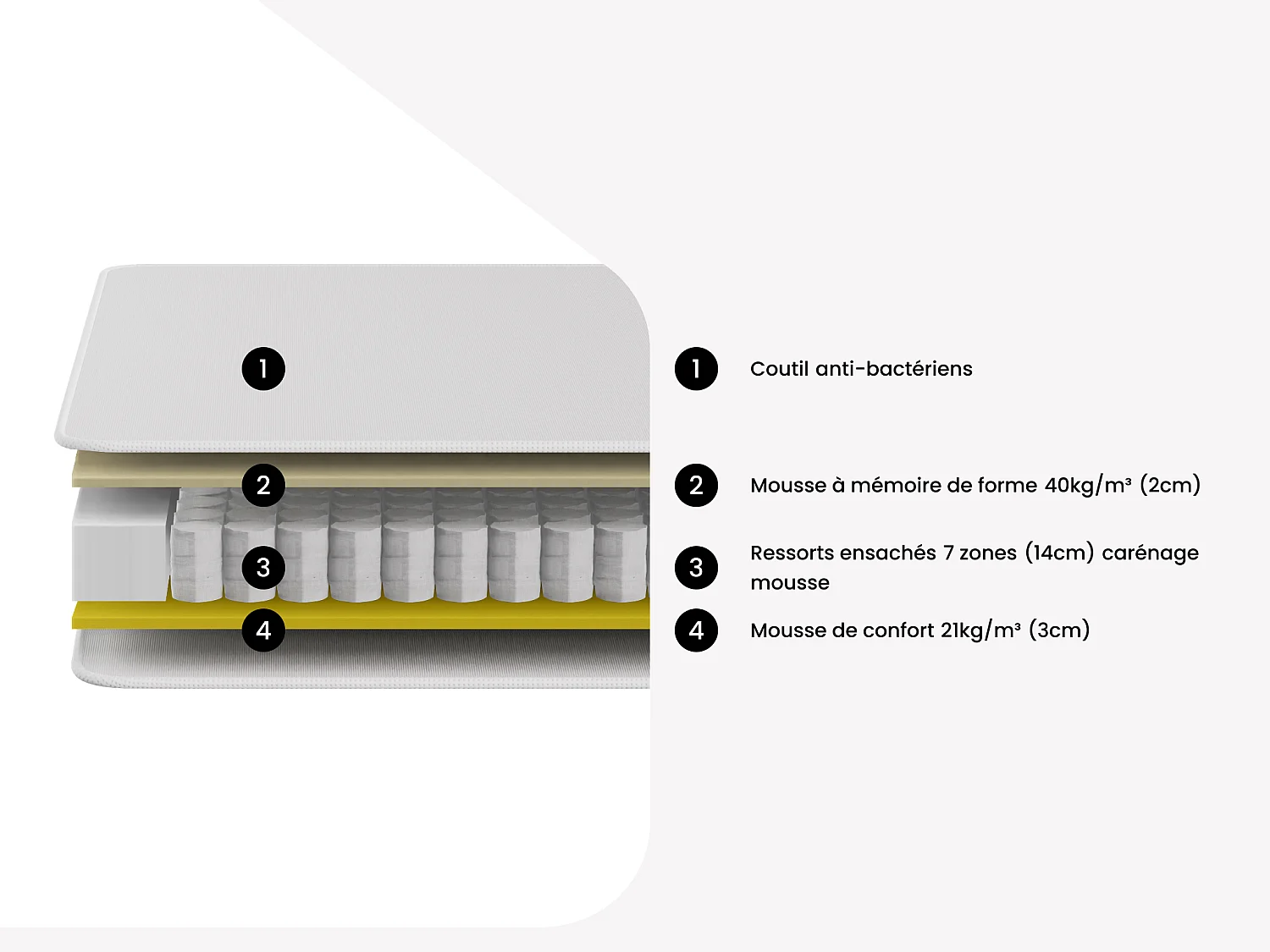 1

2

3

4

1 Coutil anti-bactériens

2 Mousse à mémoire de forme 40kg/m³ (2cm)

3 Ressorts ensachés 7 zones (14cm) carénage mousse

4 Mousse de confort 21kg/m³ (3cm)