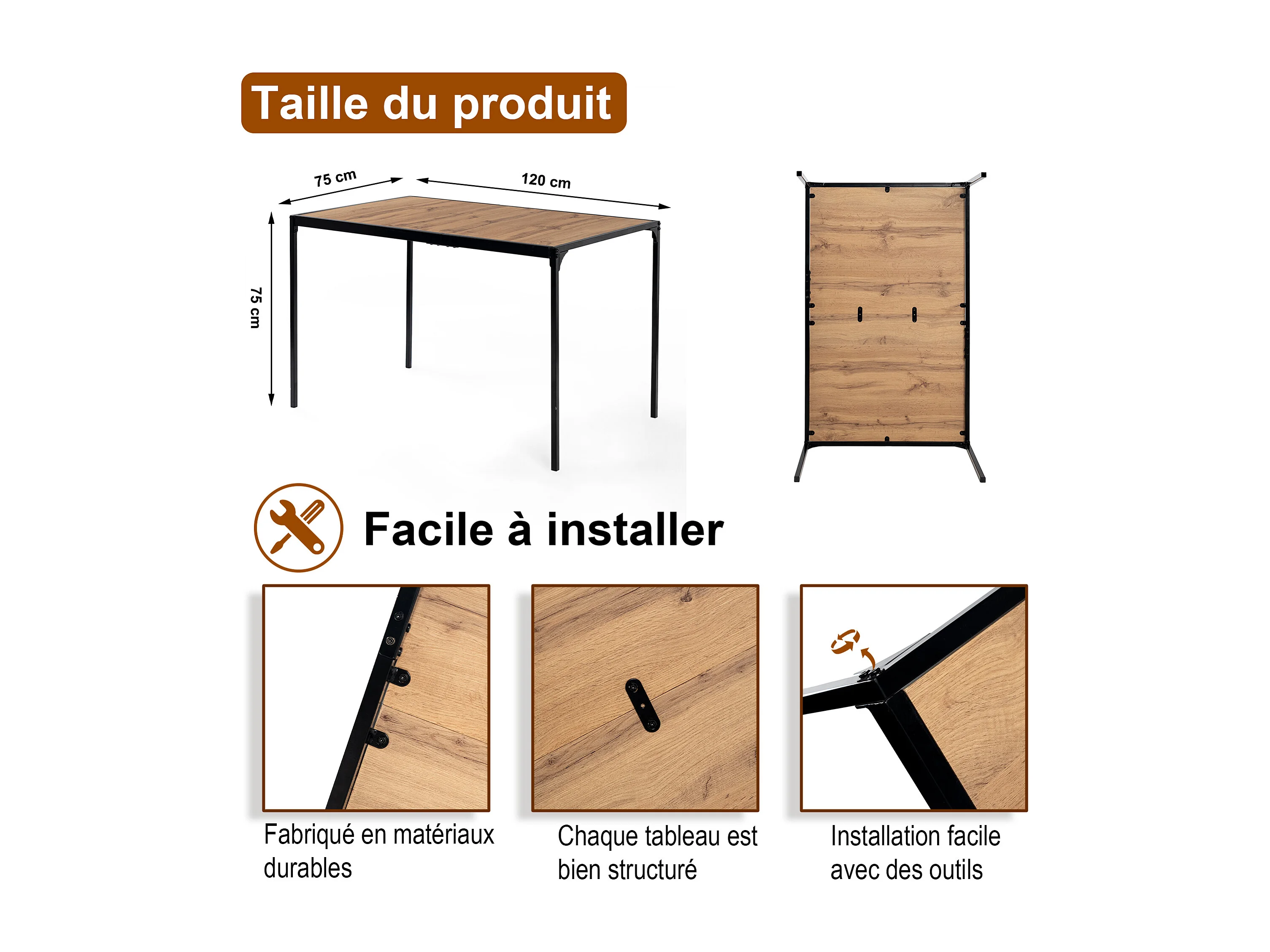 Taille du produit

75 cm

120 cm

75 cm

Facile à installer

Fabriqué en matériaux durables

Chaque tableau est bien structuré

Installation facile avec des outils