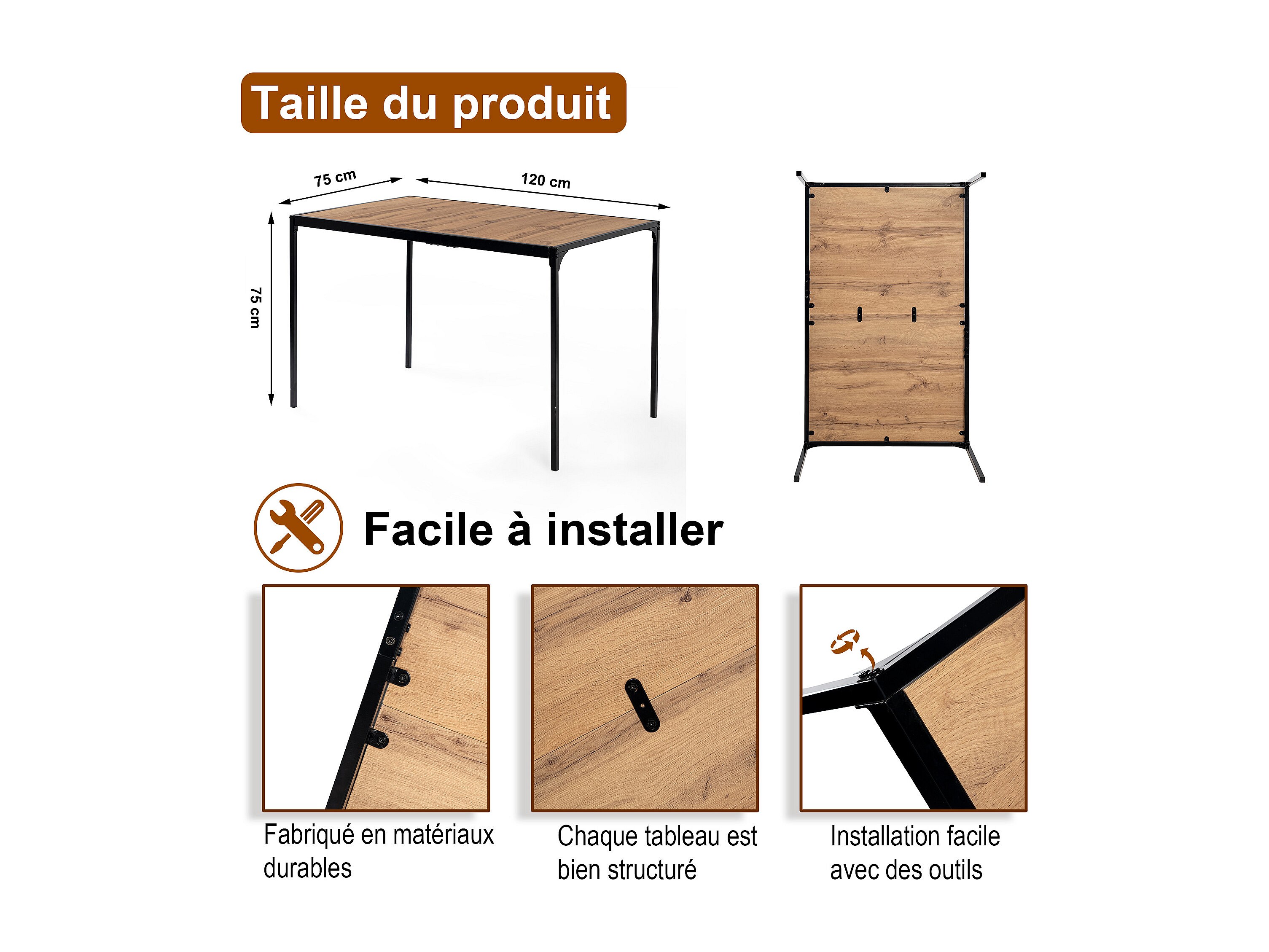 Taille du produit

75 cm

120 cm

75 cm

Facile à installer

Fabriqué en matériaux durables

Chaque tableau est bien structuré

Installation facile avec des outils