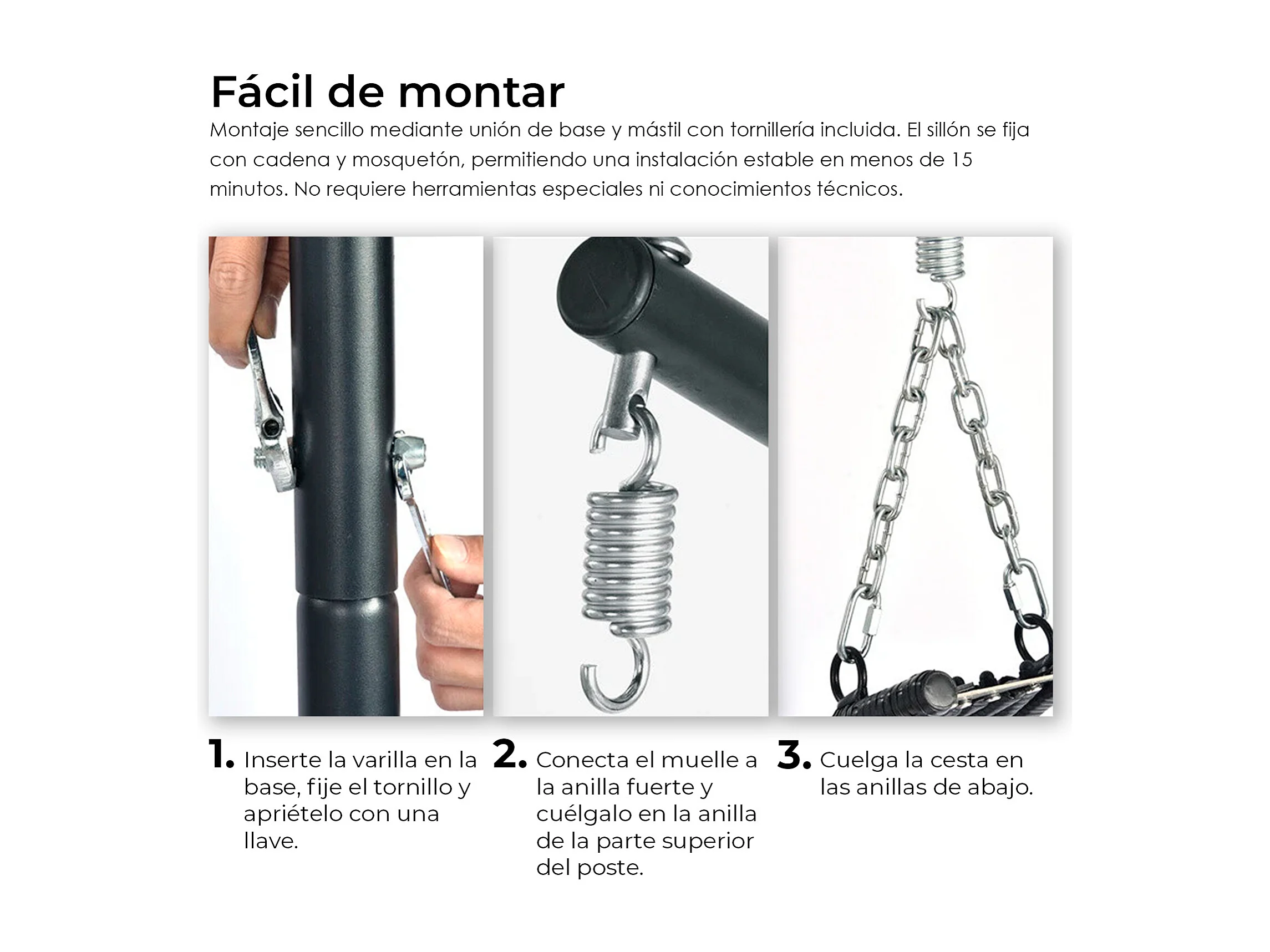 Fácil de montar

Montaje sencillo mediante unión de base y mástil con tornillería incluida. El sillón se fija con cadena y mosquetón, permitiendo una instalación estable en menos de 15 minutos. No requiere herramientas especiales ni conocimientos técnicos.

1. Inserte la varilla en la base, fije el tornillo y apriételo con una llave.

2. Conecta el muelle a la anilla fuerte y cuélgalo en la anilla de la parte superior del poste.

3. Cuelga la cesta en las anillas de abajo.