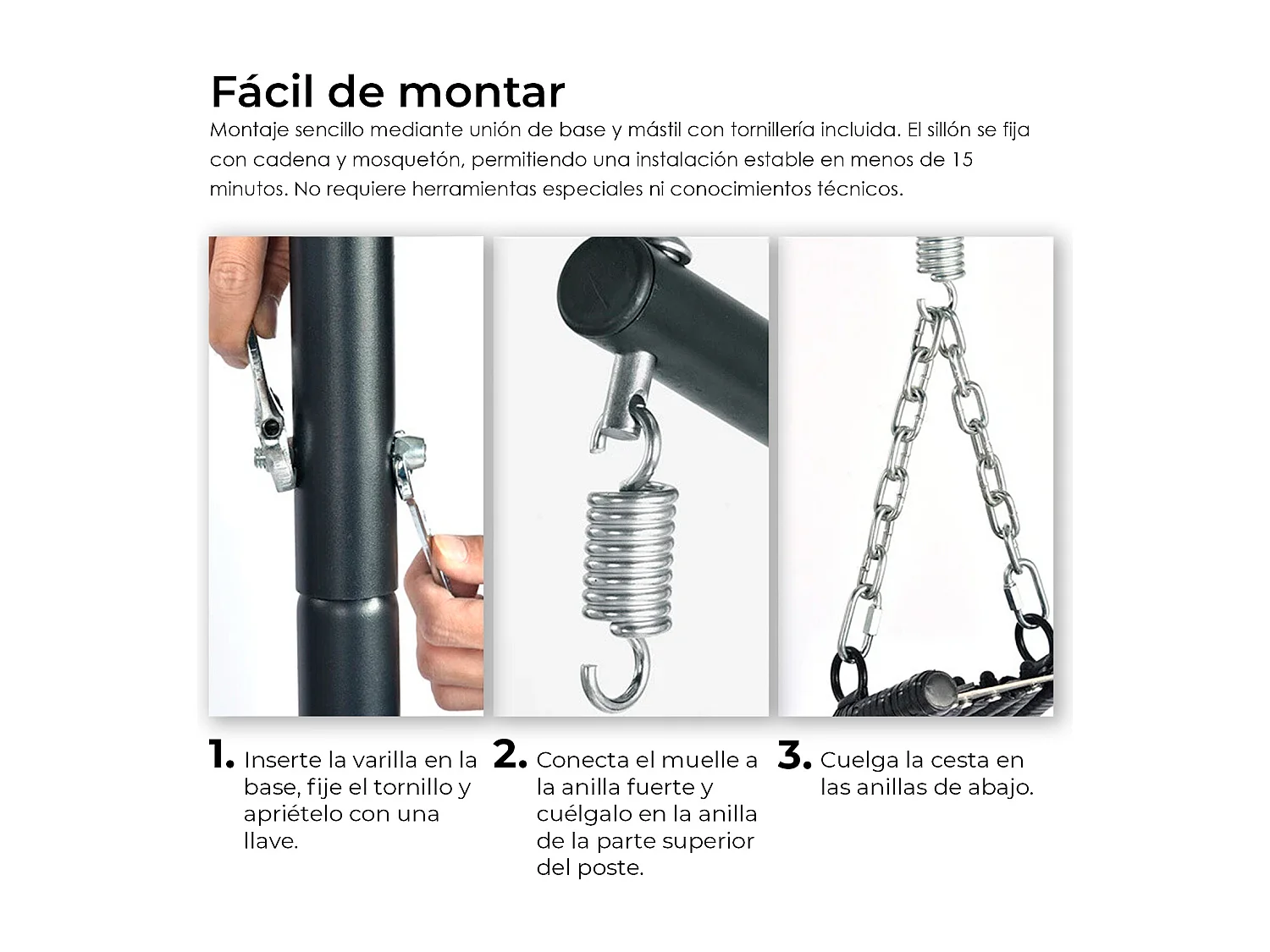 Fácil de montar

Montaje sencillo mediante unión de base y mástil con tornillería incluida. El sillón se fija con cadena y mosquetón, permitiendo una instalación estable en menos de 15 minutos. No requiere herramientas especiales ni conocimientos técnicos.

1. Inserte la varilla en la base, fije el tornillo y apriételo con una llave.

2. Conecta el muelle a la anilla fuerte y cuélgalo en la anilla de la parte superior del poste.

3. Cuelga la cesta en las anillas de abajo.