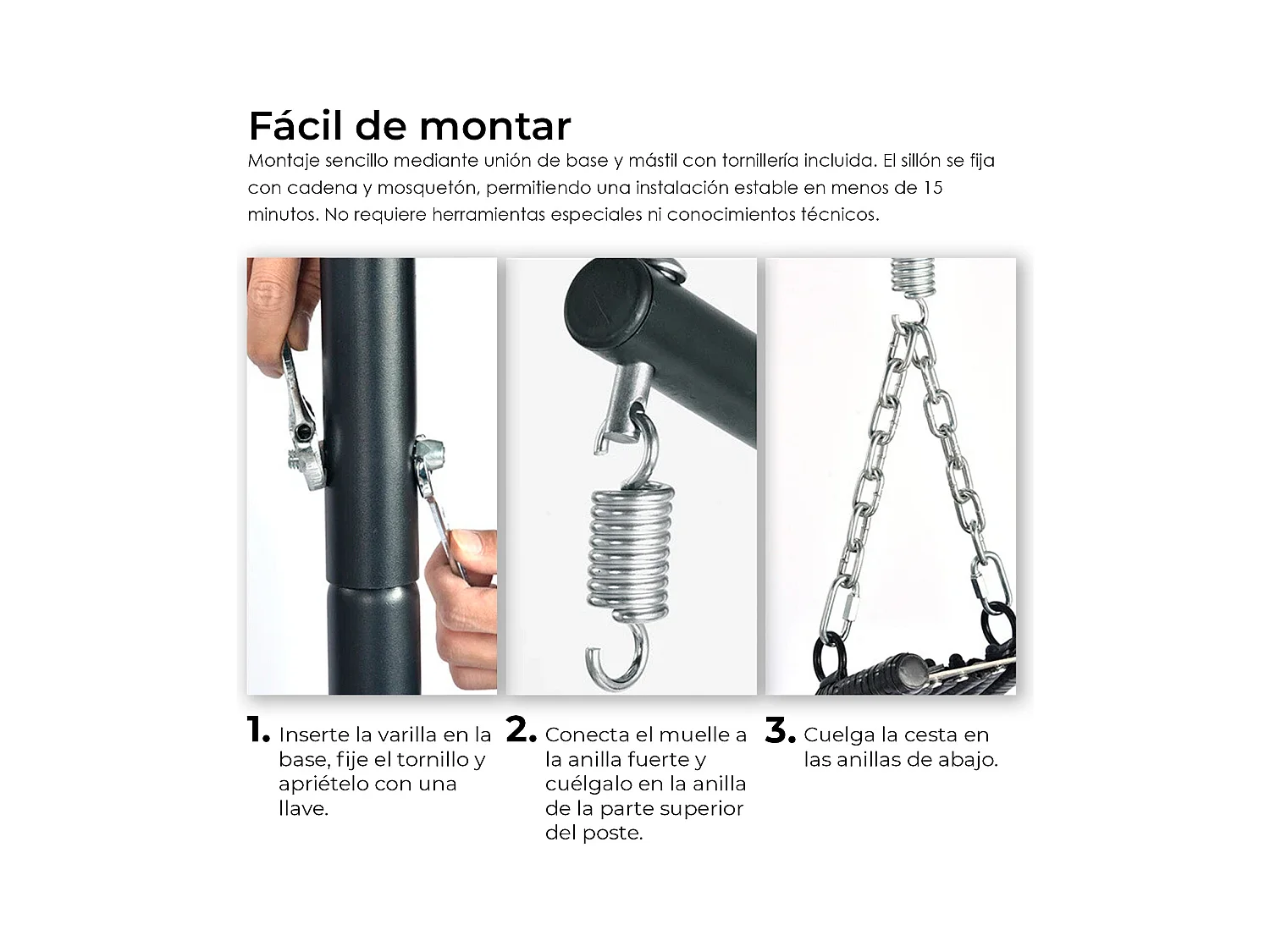 Fácil de montar

Montaje sencillo mediante unión de base y mástil con tornillería incluida. El sillón se fija con cadena y mosquetón, permitiendo una instalación estable en menos de 15 minutos. No requiere herramientas especiales ni conocimientos técnicos.

1. Inserte la varilla en la base, fije el tornillo y apriételo con una llave.

2. Conecta el muelle a la anilla fuerte y cuélgalo en la anilla de la parte superior del poste.

3. Cuelga la cesta en las anillas de abajo.