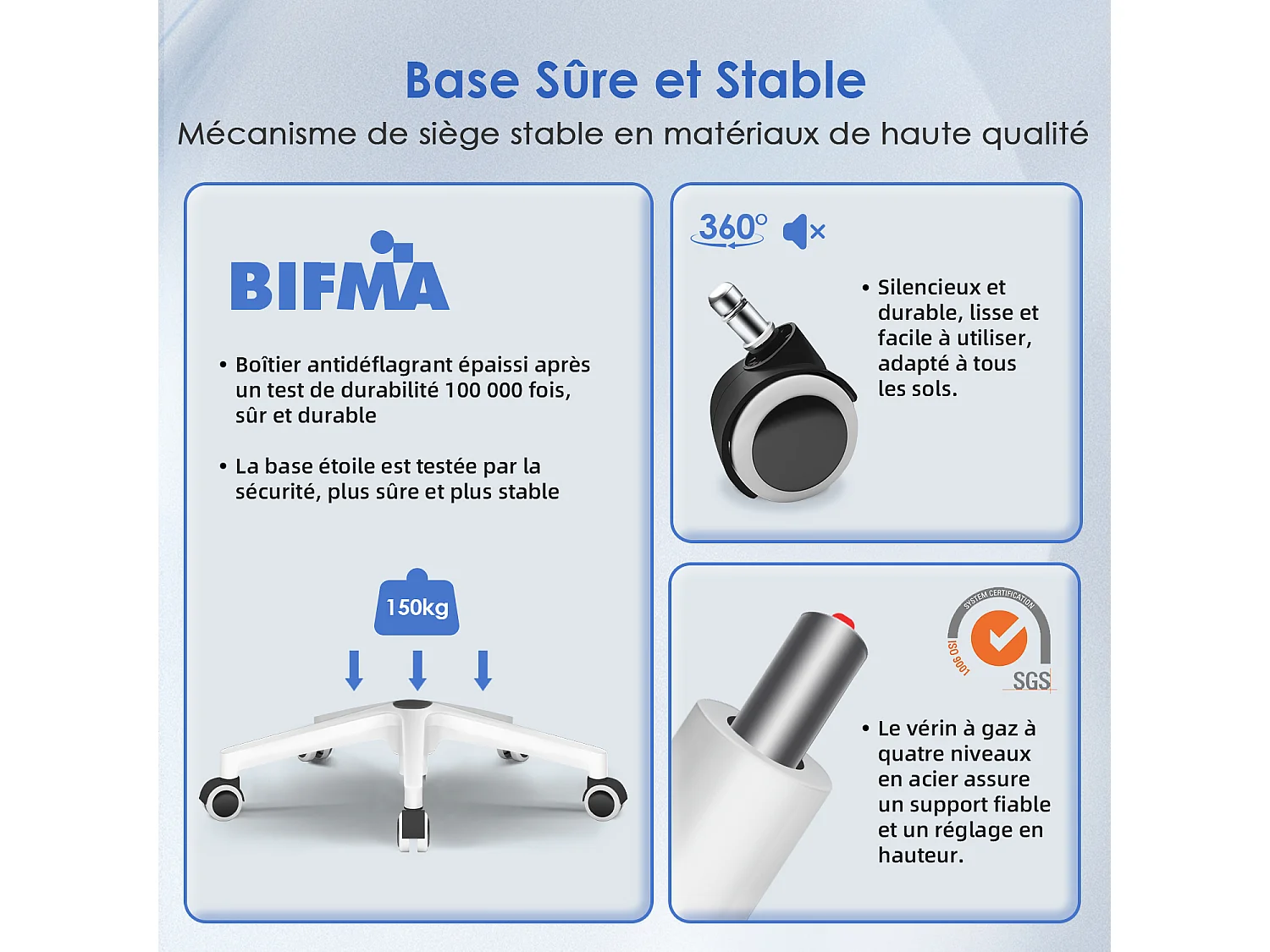 Base Sûre et Stable

Mécanisme de siège stable en matériaux de haute qualité

BIFMA

• Boîtier antidéflagrant épaissi après un test de durabilité 100 000 fois, sûr et durable

• La base étoile est testée par la sécurité, plus sûre et plus stable

150kg

360°

• Silencieux et durable, lisse et facile à utiliser, adapté à tous les sols.

SYSTEM CERTIFICATION

ISO 9001

SGS

• Le vérin à gaz à quatre niveaux en acier assure un support fiable et un réglage en hauteur.